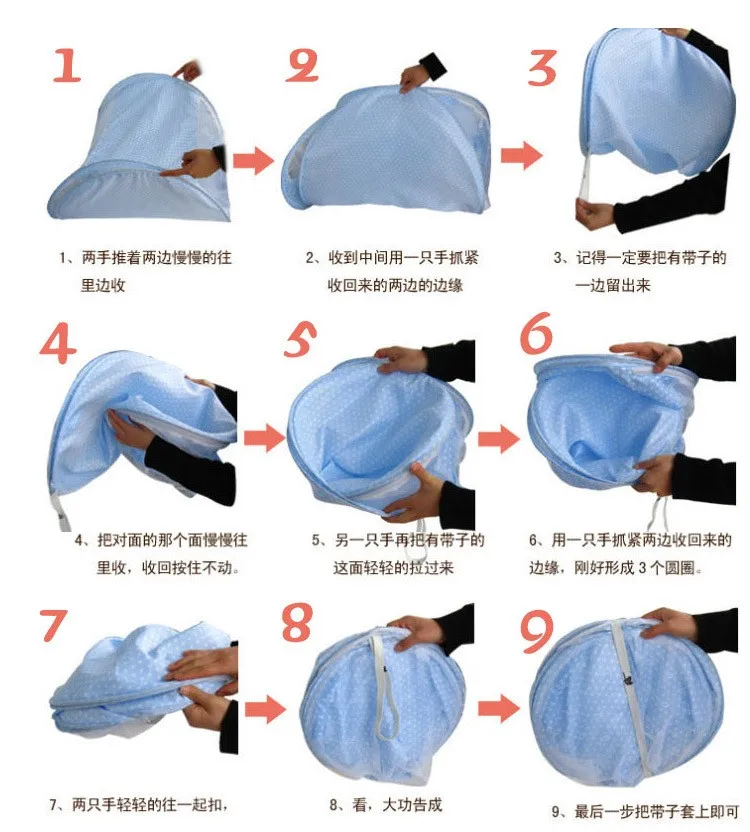 1

2

3

1、两手推着两边慢慢的往里边收

2、收到中间用一只手抓紧收回来的两边的边缘

3、记得一定要把有带子的一边留出来

4

5

6

4、把对面的那个面慢慢往里收，收回按住不动。

5、另一只手再把有带子的这面轻轻的拉过来

6、用一只手抓紧两边收回来的边缘，刚好形成3个圆圈。

7

8

9

7、两只手轻轻的往一起扣，

8、看，大功告成

9、最后一步把带子套上即可