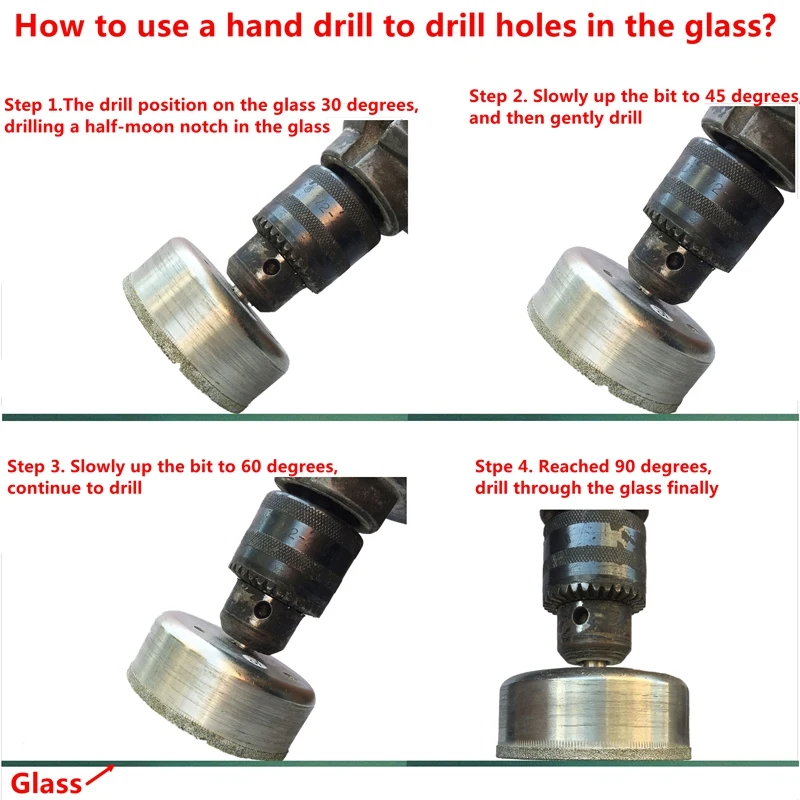 How to use a hand drill to drill holes in the glass?

Step 1.The drill position on the glass 30 degrees, drilling a half-moon notch in the glass

Step 2. Slowly up the bit to 45 degrees, and then gently drill

Step 3. Slowly up the bit to 60 degrees, continue to drill

Stpe 4. Reached 90 degrees, drill through the glass finally

Glass