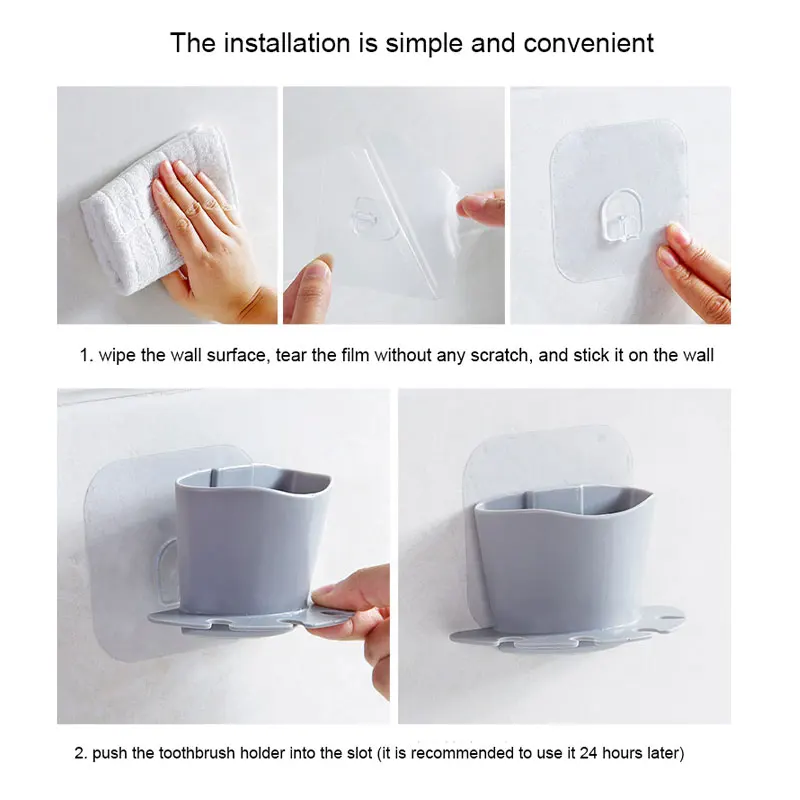 The installation is simple and convenient

1. wipe the wall surface, tear the film without any scratch, and stick it on the wall

2. push the toothbrush holder into the slot (it is recommended to use it 24 hours later)