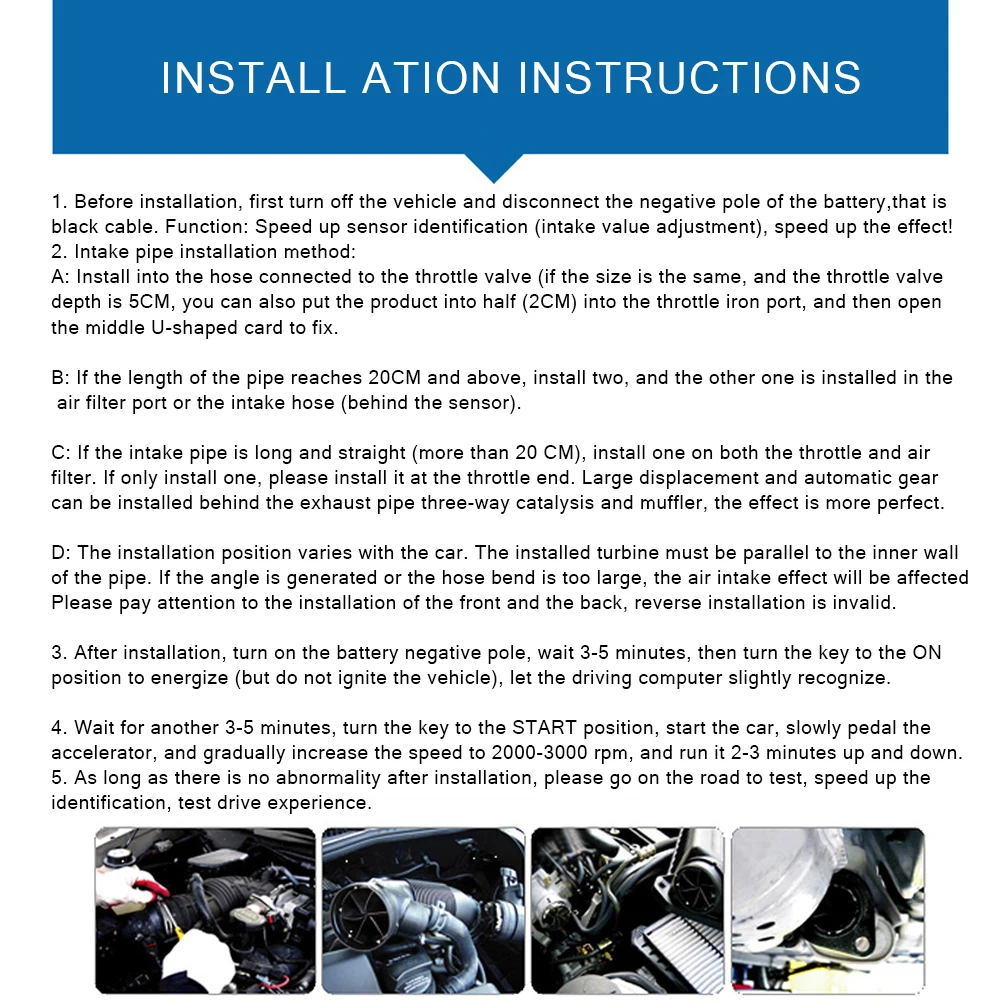 INSTALL ATION INSTRUCTIONS

1. Before installation, first turn off the vehicle and disconnect the negative pole of the battery,that is black cable. Function: Speed up sensor identification (intake value adjustment), speed up the effect!
2. Intake pipe installation method:
A: Install into the hose connected to the throttle valve (if the size is the same, and the throttle valve depth is 5CM, you can also put the product into half (2CM) into the throttle iron port, and then open the middle U-shaped card to fix.

B: If the length of the pipe reaches 20CM and above, install two, and the other one is installed in the air filter port or the intake hose (behind the sensor).

C: If the intake pipe is long and straight (more than 20 CM), install one on both the throttle and air filter. If only install one, please install it at the throttle end. Large displacement and automatic gear can be installed behind the exhaust pipe three-way catalysis and muffler, the effect is more perfect.

D: The installation position varies with the car. The installed turbine must be parallel to the inner wall of the pipe. If the angle is generated or the hose bend is too large, the air intake effect will be affected Please pay attention to the installation of the front and the back, reverse installation is invalid.

3. After installation, turn on the battery negative pole, wait 3-5 minutes, then turn the key to the ON position to energize (but do not ignite the vehicle), let the driving computer slightly recognize.

4. Wait for another 3-5 minutes, turn the key to the START position, start the car, slowly pedal the accelerator, and gradually increase the speed to 2000-3000 rpm, and run it 2-3 minutes up and down.
5. As long as there is no abnormality after installation, please go on the road to test, speed up the identification, test drive experience.