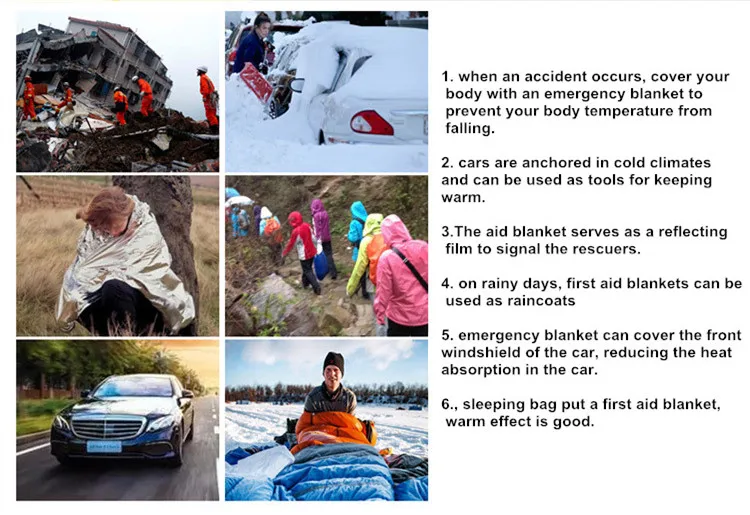 1. when an accident occurs, cover your body with an emergency blanket to prevent your body temperature from falling.

2. cars are anchored in cold climates and can be used as tools for keeping warm.

3.The aid blanket serves as a reflecting film to signal the rescuers.

4. on rainy days, first aid blankets can be used as raincoats

5. emergency blanket can cover the front windshield of the car, reducing the heat absorption in the car.

6., sleeping bag put a first aid blanket, warm effect is good.