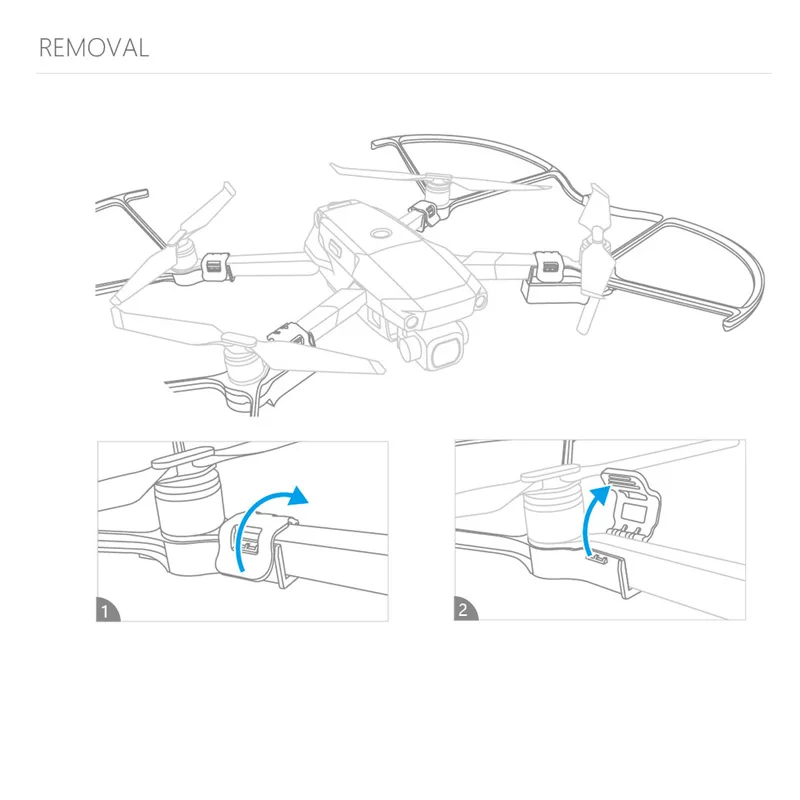 REMOVAL

1

2