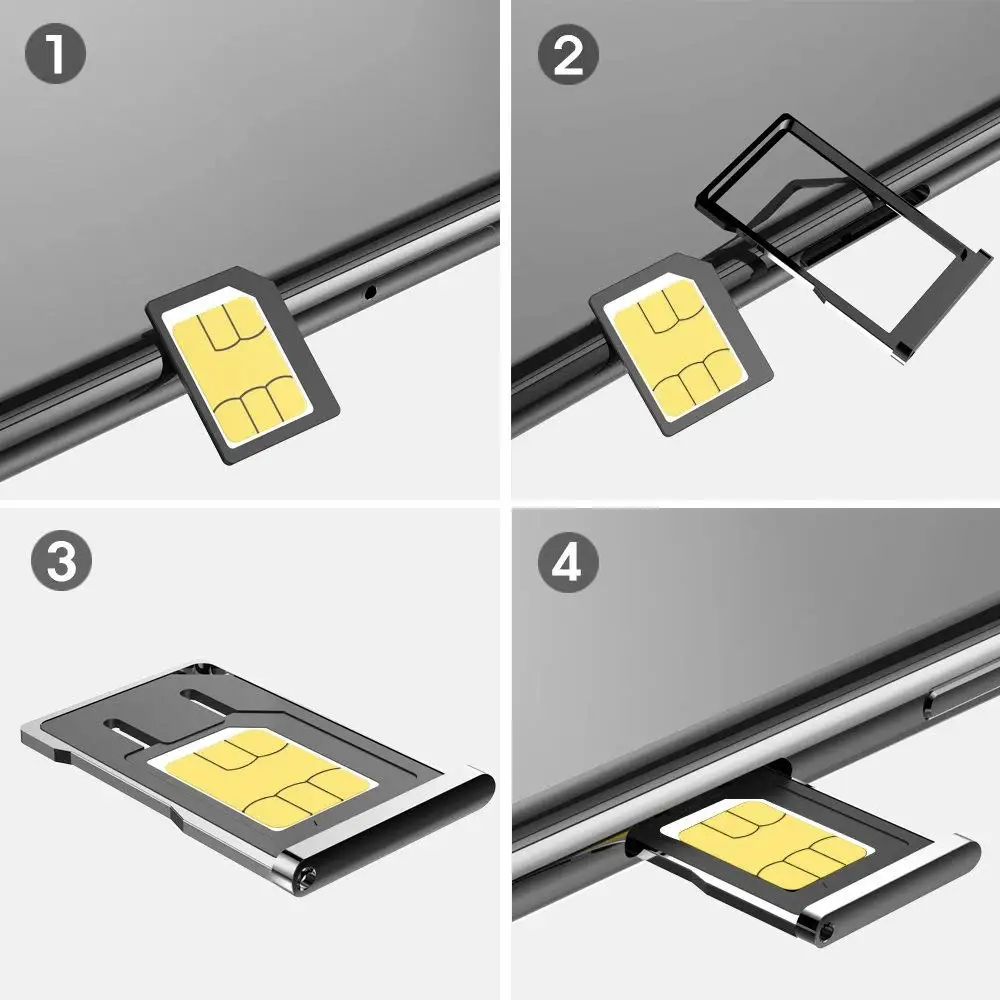 1
2
3
4