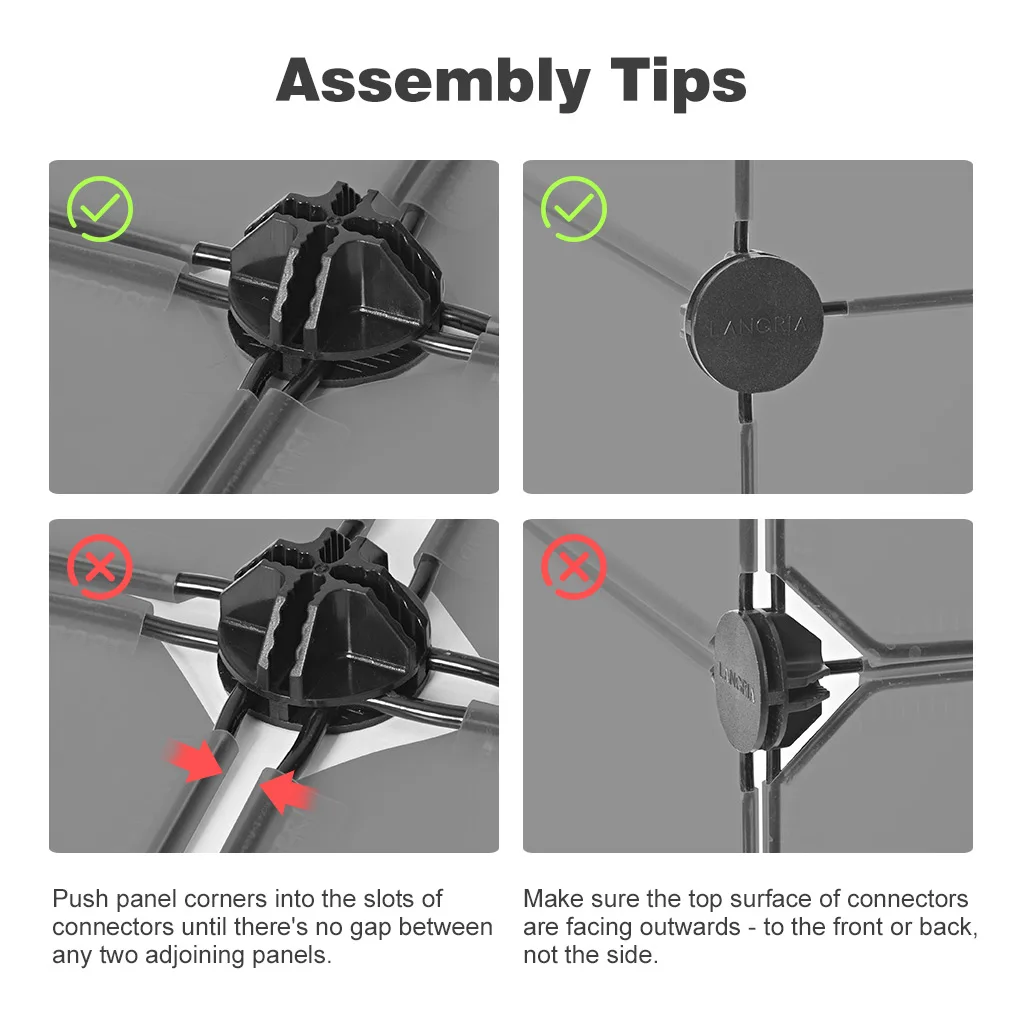 Assembly Tips

LANGRIA

LANGRIA

Push panel corners into the slots of connectors until there's no gap between any two adjoining panels.

Make sure the top surface of connectors are facing outwards - to the front or back, not the side.