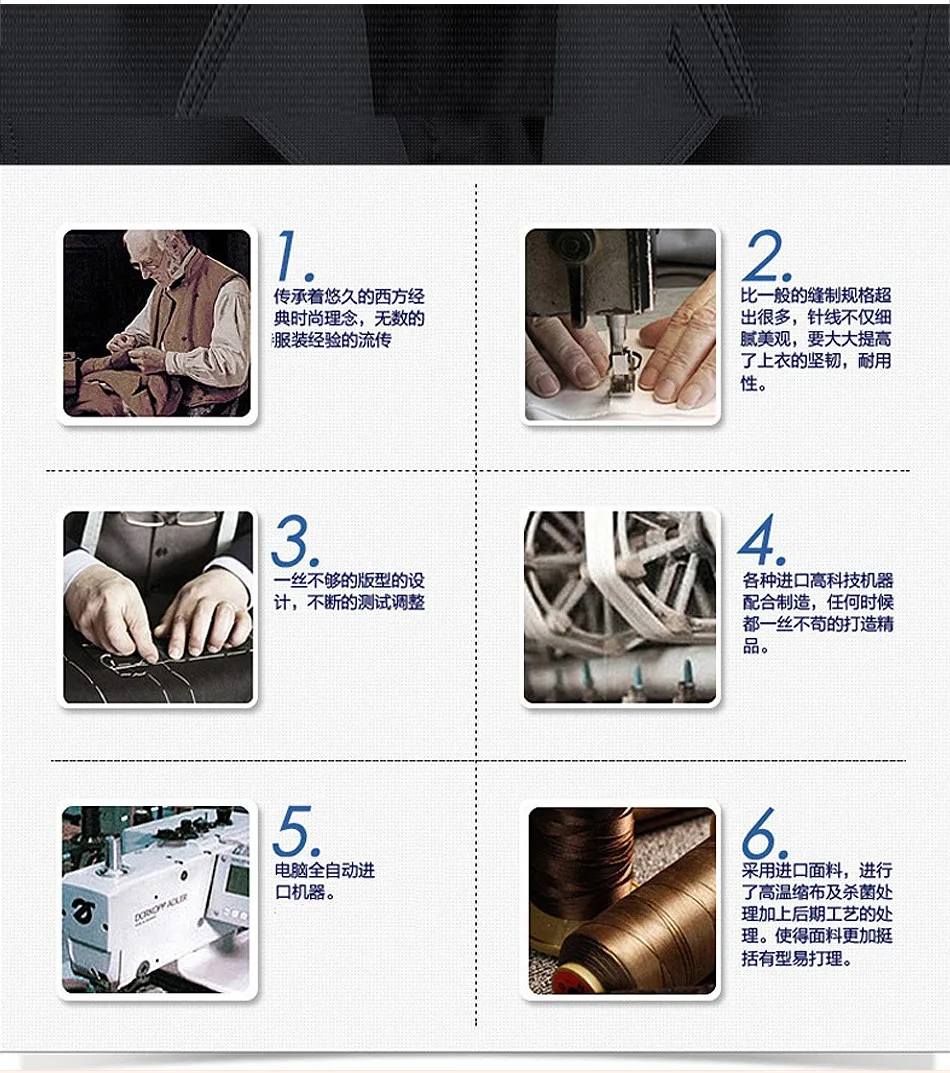 1.
传承着悠久的西方经典时尚理念，无数的服装经验的流传

2.
比一般的缝制规格超出很多，针线不仅细腻美观，要大大提高了上衣的坚韧，耐用性。

3.
一丝不够的版型的设计，不断的测试调整

4.
各种进口高科技机器配合制造，任何时候都一丝不苟的打造精品。

5.
电脑全自动进口机器。

DÜRKOPP ADLER

6.
采用进口面料，进行了高温缩布及杀菌处理加上后期工艺的处理。使得面料更加挺括有型易打理。