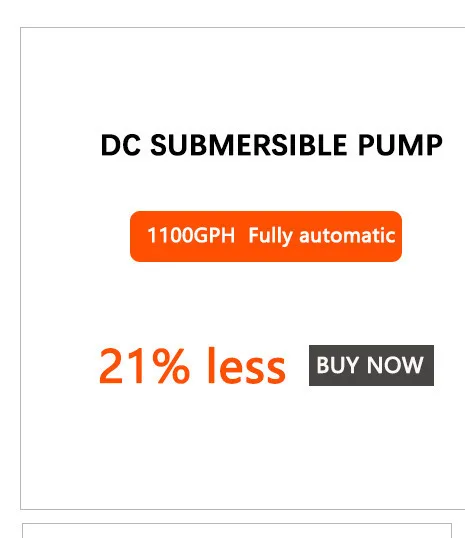 DC SUBMERSIBLE PUMP

1100GPH Fully automatic

21% less

BUY NOW