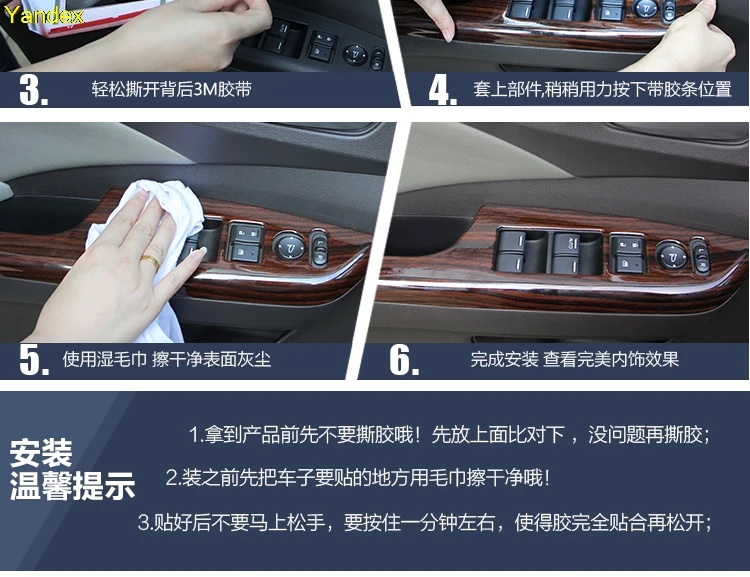 Yandex

3. 轻松撕开背后3M胶带

4. 套上部件,稍稍用力按下带胶条位置

5. 使用湿毛巾 擦干净表面灰尘

6. 完成安装 查看完美内饰效果

安装
温馨提示

1.拿到产品前先不要撕胶哦！先放上面比对下，没问题再撕胶；

2.装之前先把车子要贴的地方用毛巾擦干净哦！

3.贴好后不要马上松手，要按住一分钟左右，使得胶完全贴合再松开；