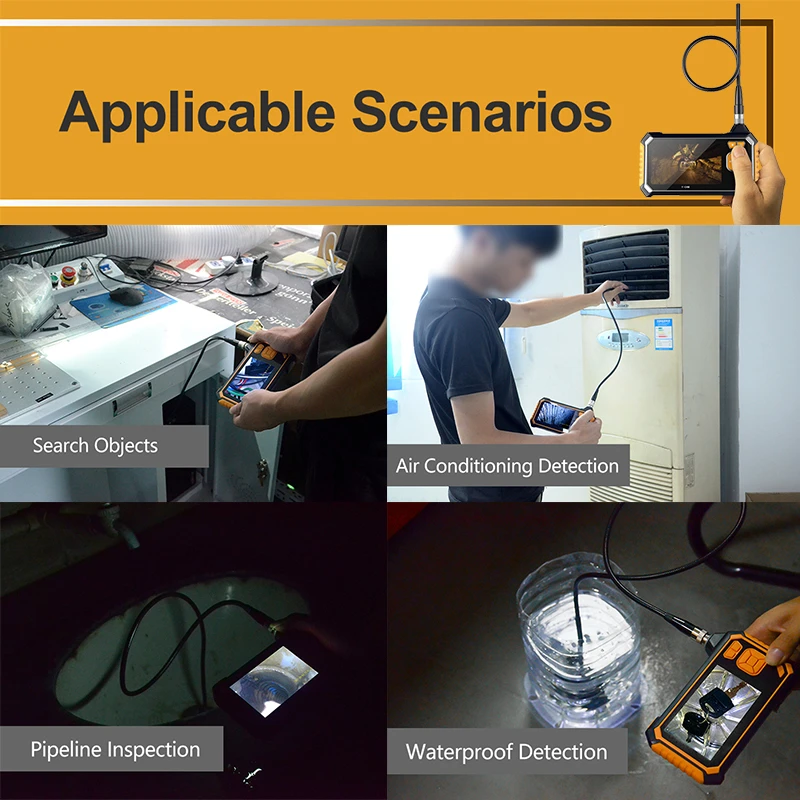 Applicable Scenarios

Search Objects

Air Conditioning Detection

Pipeline Inspection

Waterproof Detection