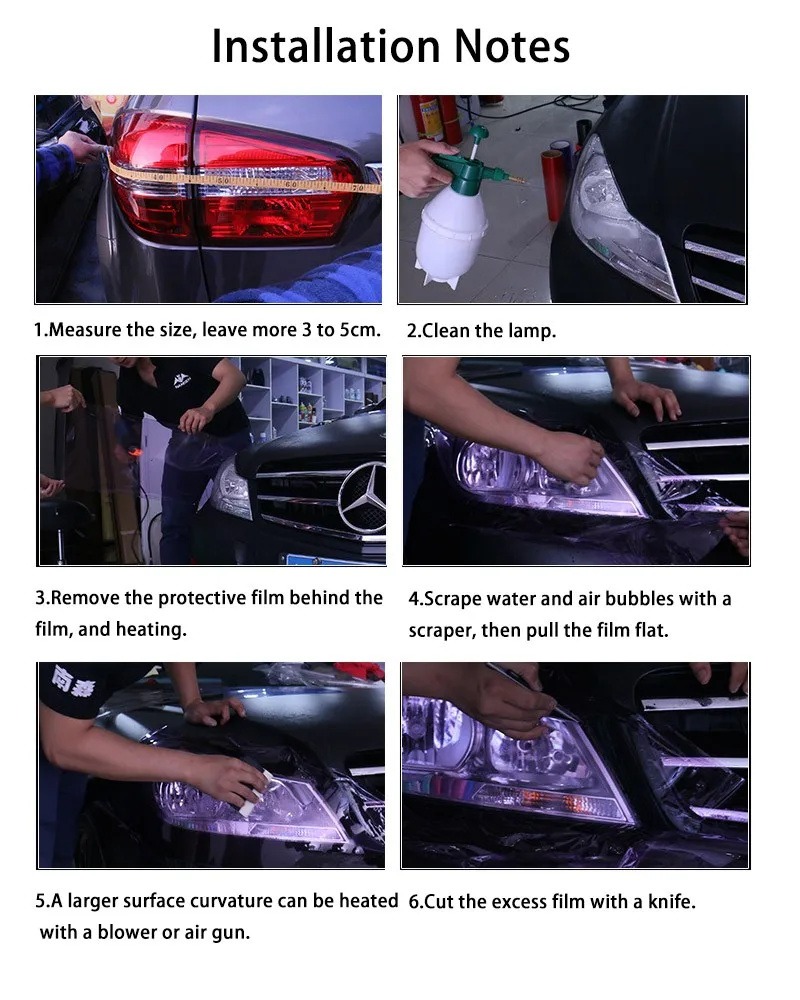 Installation Notes

1.Measure the size, leave more 3 to 5cm.

2.Clean the lamp.

3.Remove the protective film behind the film, and heating.

4.Scrape water and air bubbles with a scraper, then pull the film flat.

5.A larger surface curvature can be heated with a blower or air gun.

6.Cut the excess film with a knife.