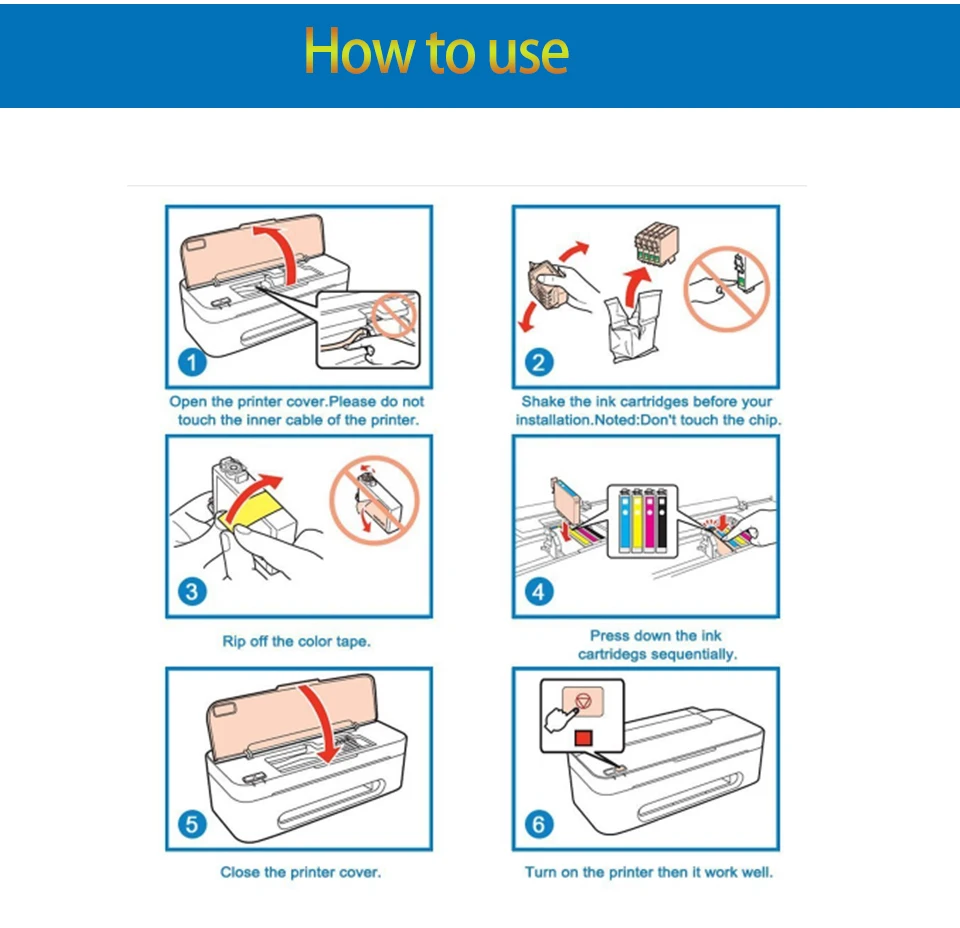 How to use

1

Open the printer cover.Please do not touch the inner cable of the printer.

2

Shake the ink cartridges before your installation.Noted:Don't touch the chip.

3

Rip off the color tape.

4

Press down the ink cartridegs sequentially.

5

Close the printer cover.

6

Turn on the printer then it work well.