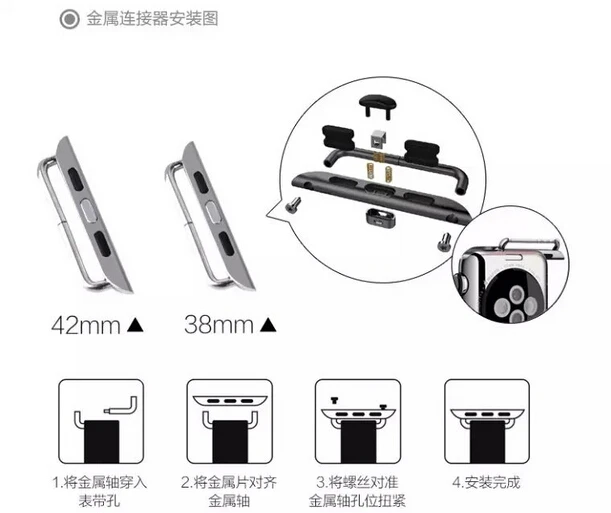 金属连接器安装图

42mm ▲

38mm ▲

1.将金属轴穿入表带孔

2.将金属片对齐金属轴

3.将螺丝对准金属轴孔位扭紧

4.安装完成