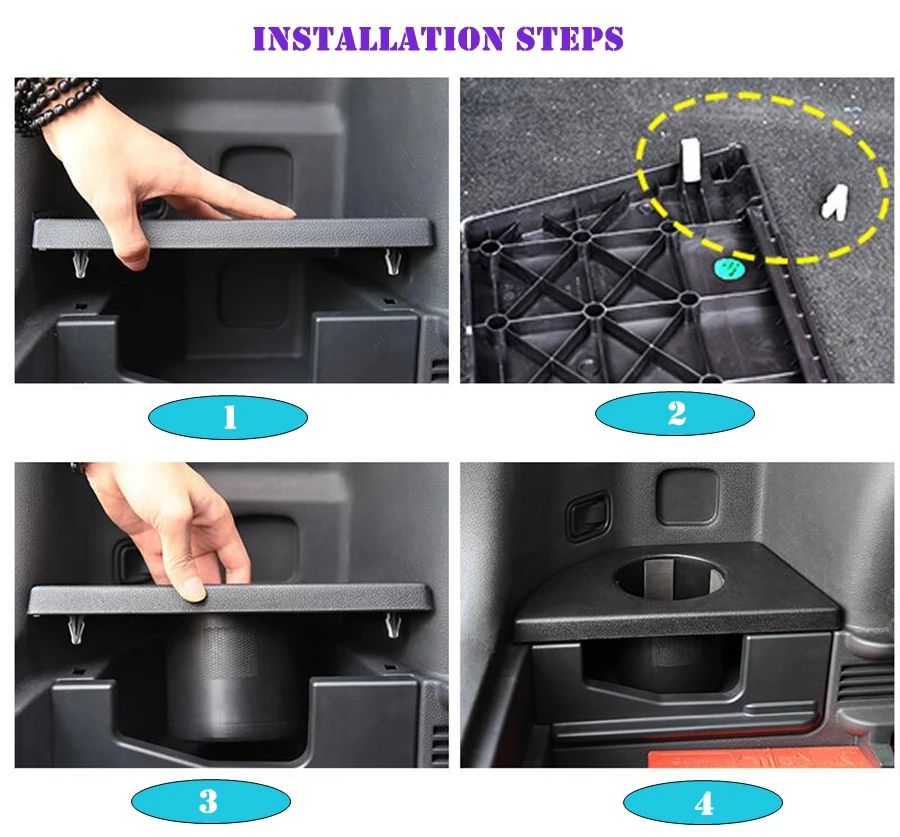 INSTALLATION STEPS

1

2

3

4