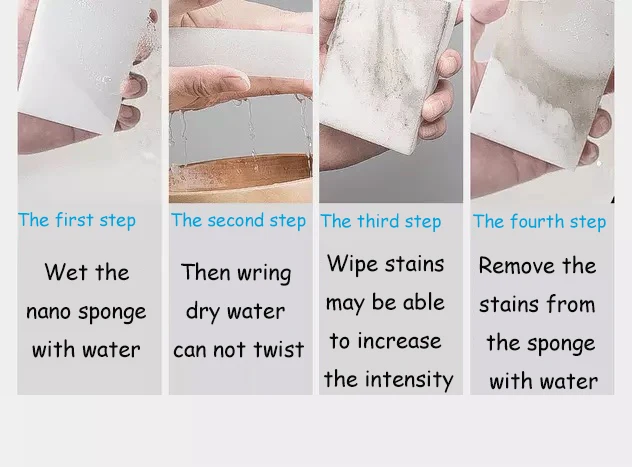 The first step

Wet the nano sponge with water

The second step

Then wring dry water can not twist

The third step

Wipe stains may be able to increase the intensity

The fourth step

Remove the stains from the sponge with water