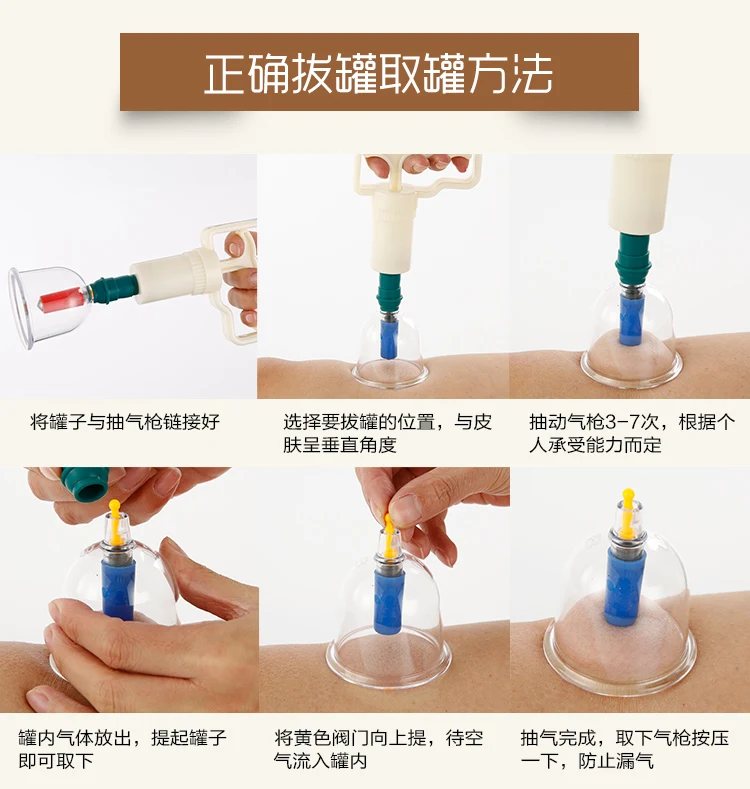 正确拔罐取罐方法

将罐子与抽气枪链接好

选择要拔罐的位置，与皮肤呈垂直角度

抽动气枪3-7次，根据个人承受能力而定

罐内气体放出，提起罐子即可取下

将黄色阀门向上提，待空气流入罐内

抽气完成，取下气枪按压一下，防止漏气