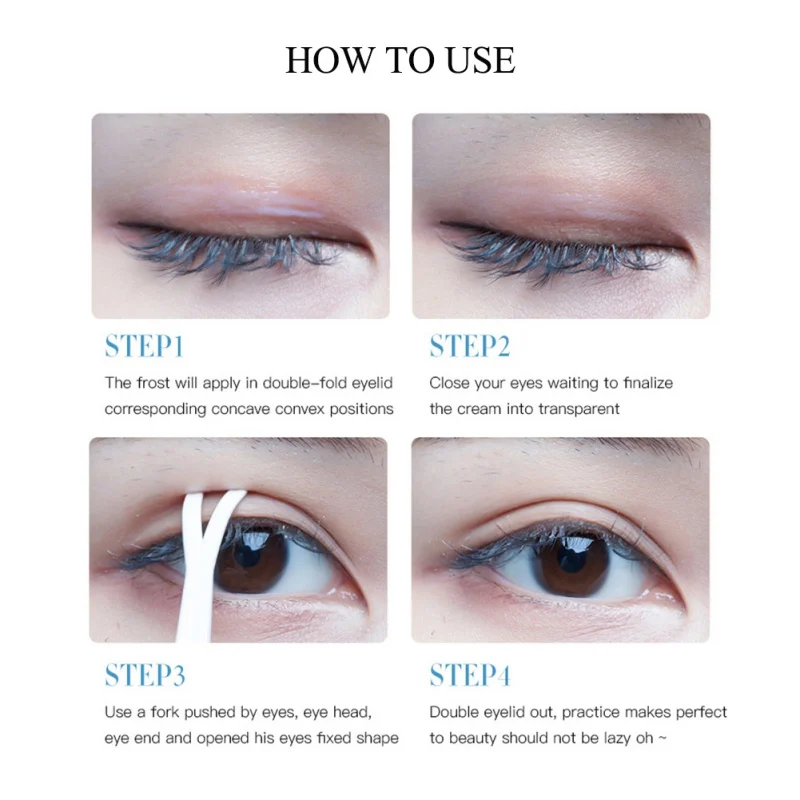 HOW TO USE

STEP1

The frost will apply in double-fold eyelid corresponding concave convex positions

STEP2

Close your eyes waiting to finalize the cream into transparent

STEP3

Use a fork pushed by eyes, eye head, eye end and opened his eyes fixed shape

STEP4

Double eyelid out, practice makes perfect to beauty should not be lazy oh ~