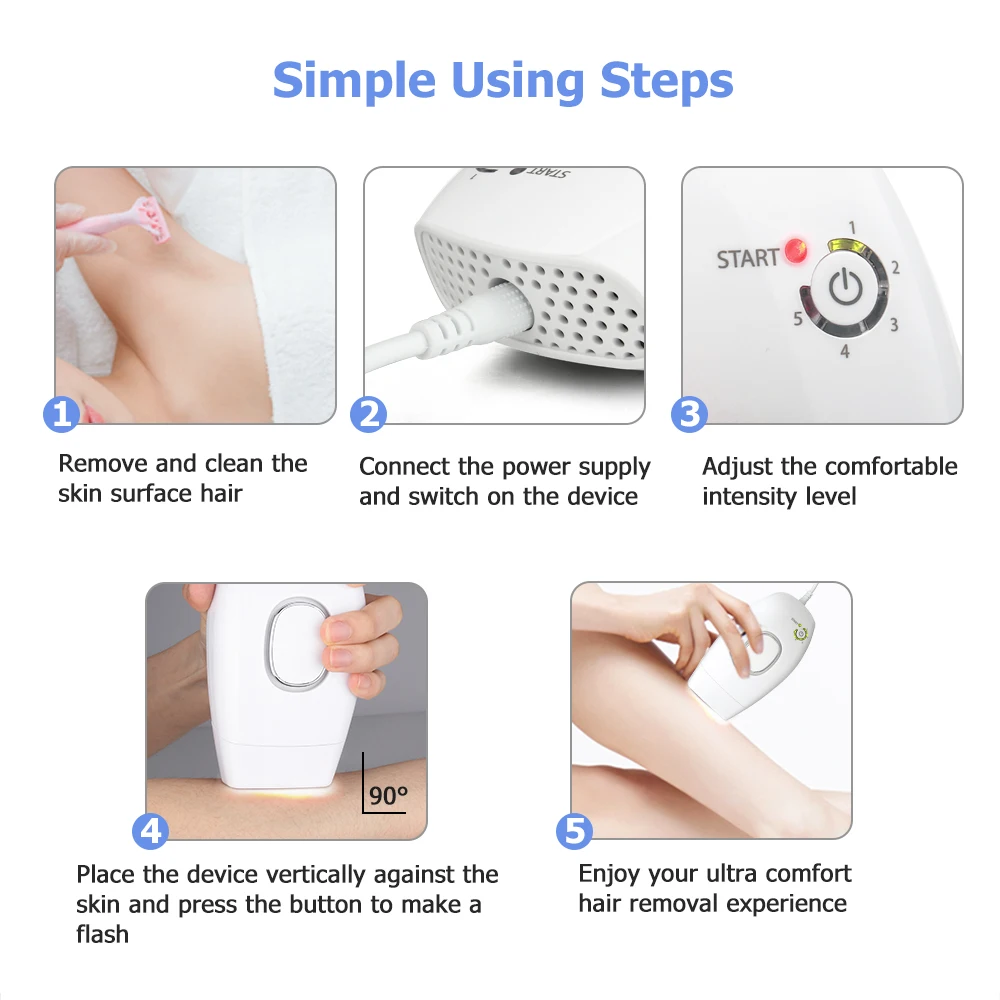 Simple Using Steps

1

Remove and clean the skin surface hair

START

2

Connect the power supply and switch on the device

START

1

2

3

4

5

3

Adjust the comfortable intensity level

90°

4

Place the device vertically against the skin and press the button to make a flash

5

Enjoy your ultra comfort hair removal experience