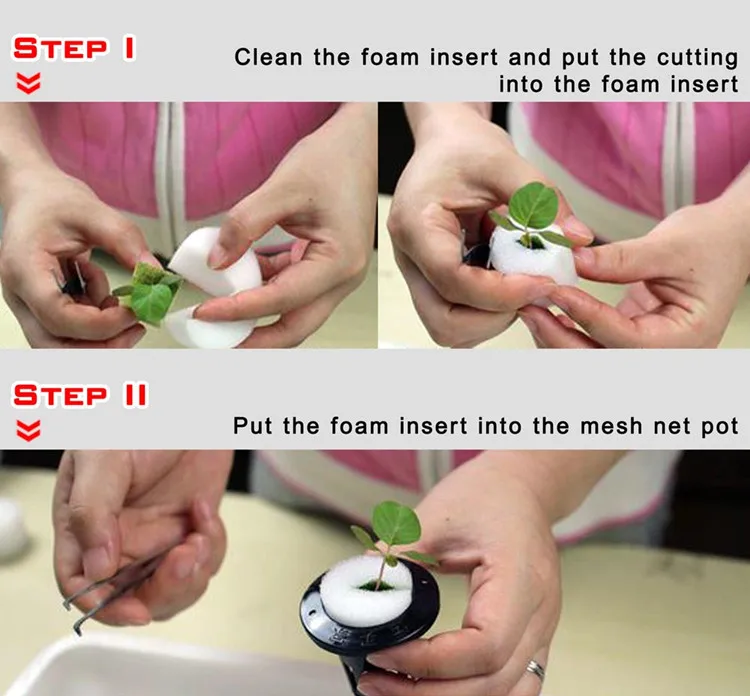 STEP I

Clean the foam insert and put the cutting into the foam insert

STEP II

Put the foam insert into the mesh net pot