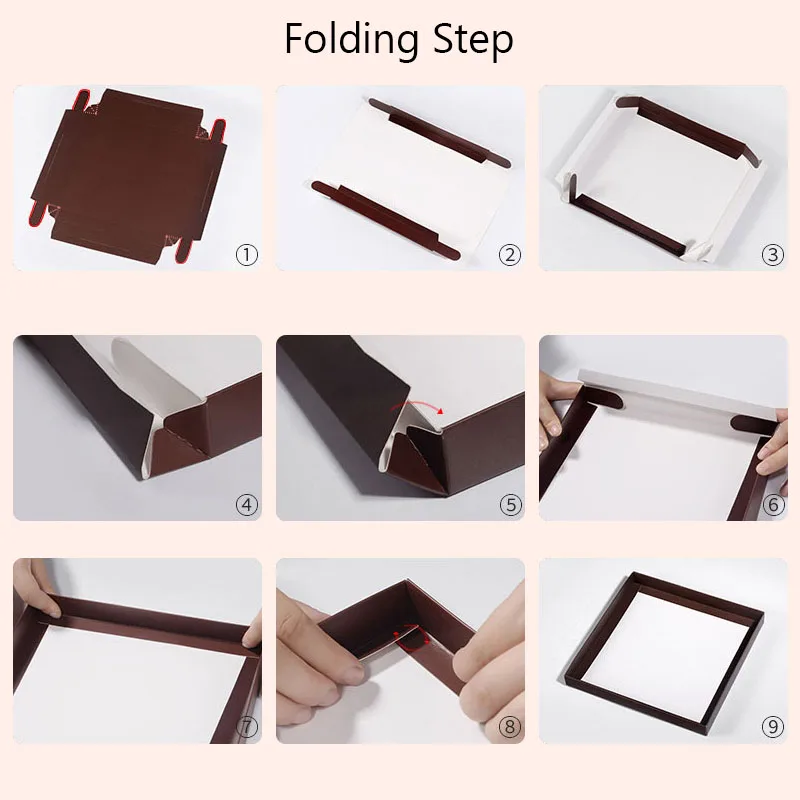 Folding Step

①

②

③

④

⑤

⑥

⑦

⑧

⑨