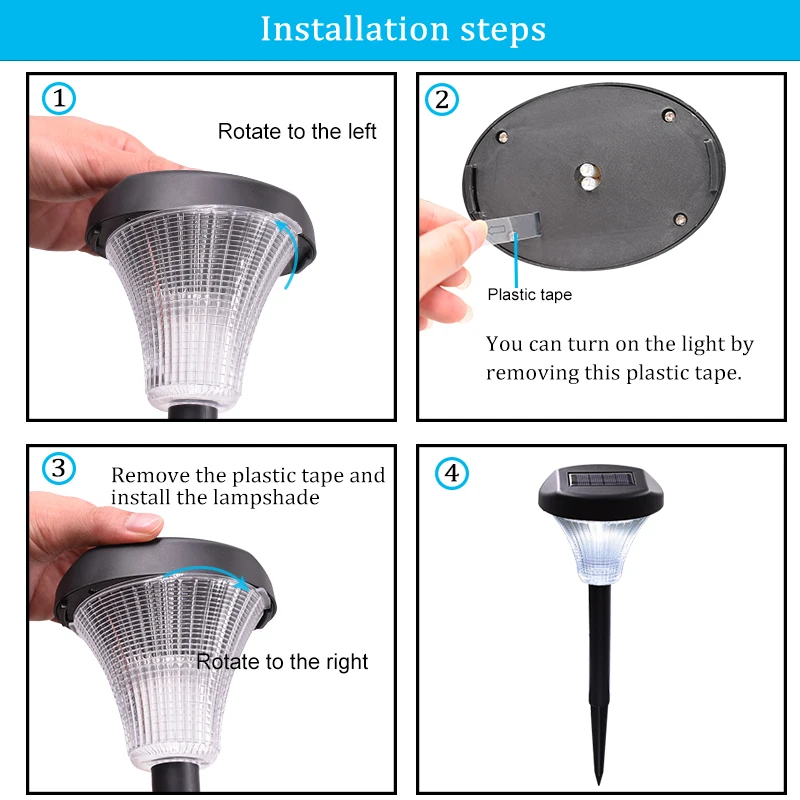 Installation steps

1
Rotate to the left

2
Plastic tape
You can turn on the light by removing this plastic tape.

3
Remove the plastic tape and install the lampshade
Rotate to the right

4