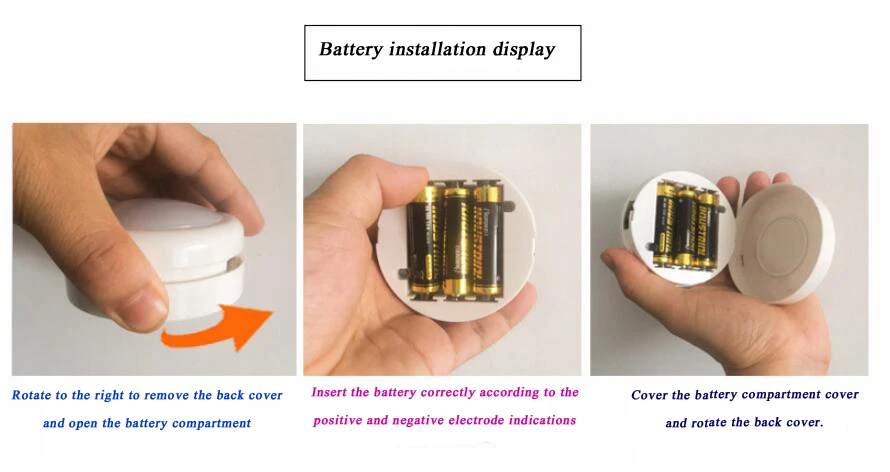 Battery installation display

Rotate to the right to remove the back cover and open the battery compartment

Insert the battery correctly according to the positive and negative electrode indications

Cover the battery compartment cover and rotate the back cover.