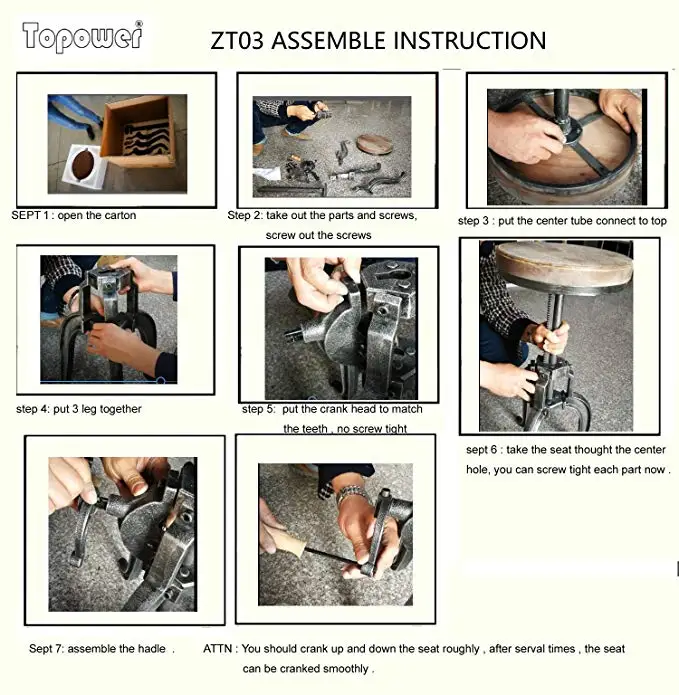 Topower®

ZT03 ASSEMBLE INSTRUCTION

SEPT 1 : open the carton

Step 2: take out the parts and screws, screw out the screws

step 3 : put the center tube connect to top

step 4: put 3 leg together

step 5: put the crank head to match the teeth , no screw tight

sept 6 : take the seat thought the center hole, you can screw tight each part now .

Sept 7: assemble the hadle .

ATTN : You should crank up and down the seat roughly , after serval times , the seat can be cranked smoothly .