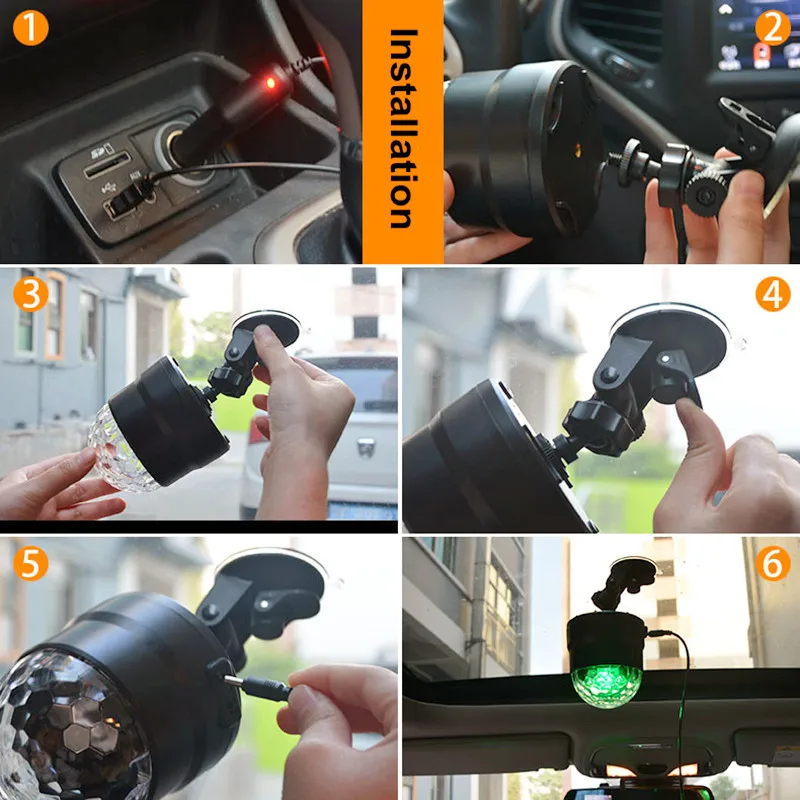 1

Installation

2

3

4

5

6