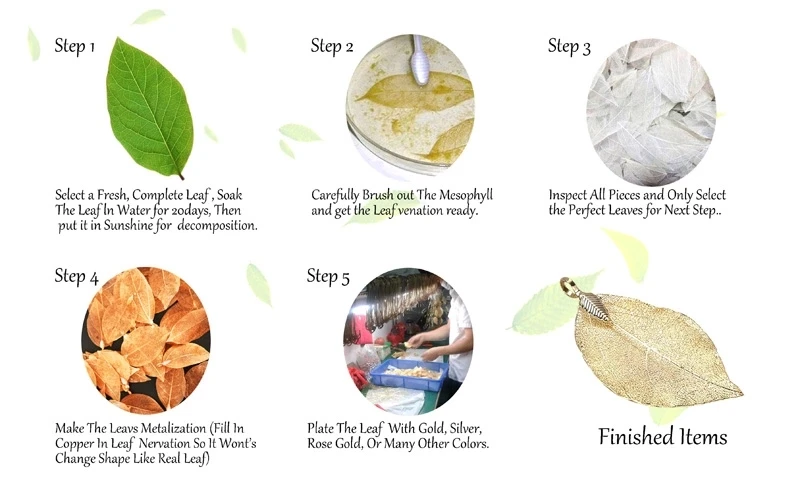 Step 1

Select a Fresh, Complete Leaf , Soak The Leaf In Water for 20days, Then put it in Sunshine for decomposition.

Step 2

Carefully Brush out The Mesophyll and get the Leaf venation ready.

Step 3

Inspect All Pieces and Only Select the Perfect Leaves for Next Step..

Step 4

Make The Leavs Metalization (Fill In Copper In Leaf Nervation So It Wont's Change Shape Like Real Leaf)

Step 5

Plate The Leaf With Gold, Silver, Rose Gold, Or Many Other Colors.

Finished Items