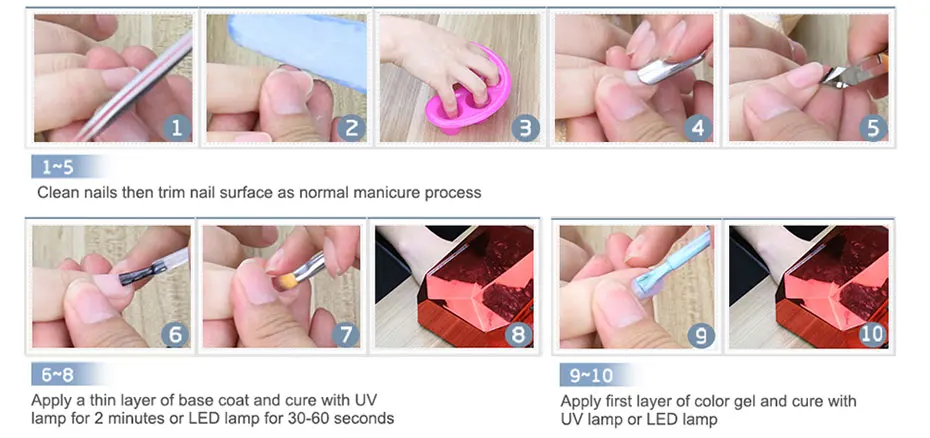 1 2 3 4 5

1~5

Clean nails then trim nail surface as normal manicure process

6 7 8

6~8

Apply a thin layer of base coat and cure with UV lamp for 2 minutes or LED lamp for 30-60 seconds

9 10

9~10

Apply first layer of color gel and cure with UV lamp or LED lamp