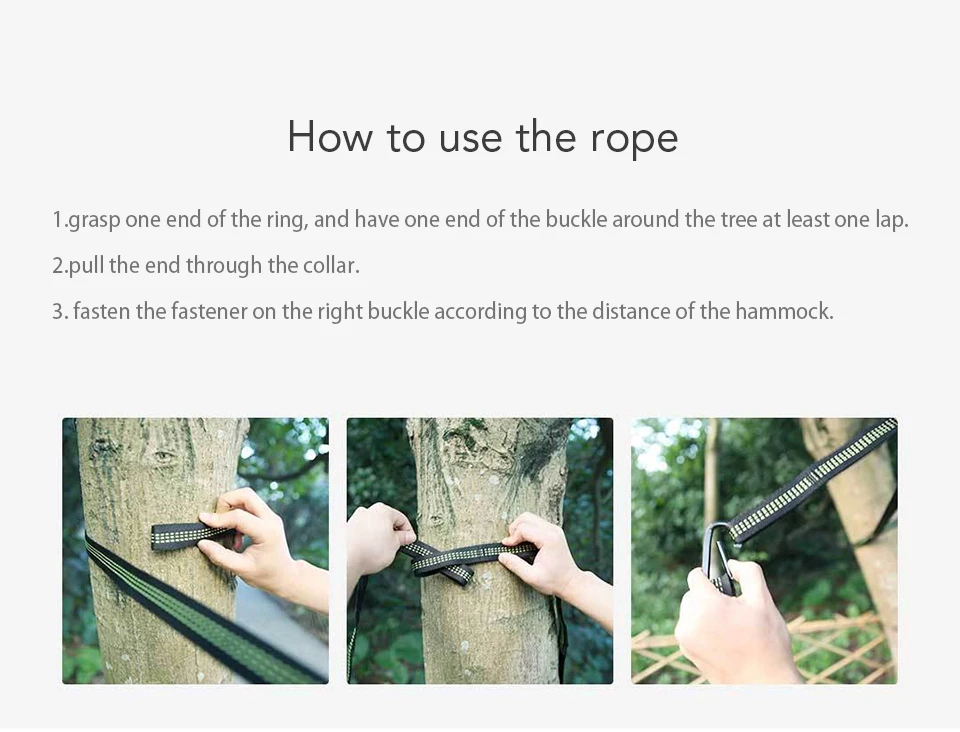 How to use the rope

1.grasp one end of the ring, and have one end of the buckle around the tree at least one lap.

2.pull the end through the collar.

3. fasten the fastener on the right buckle according to the distance of the hammock.