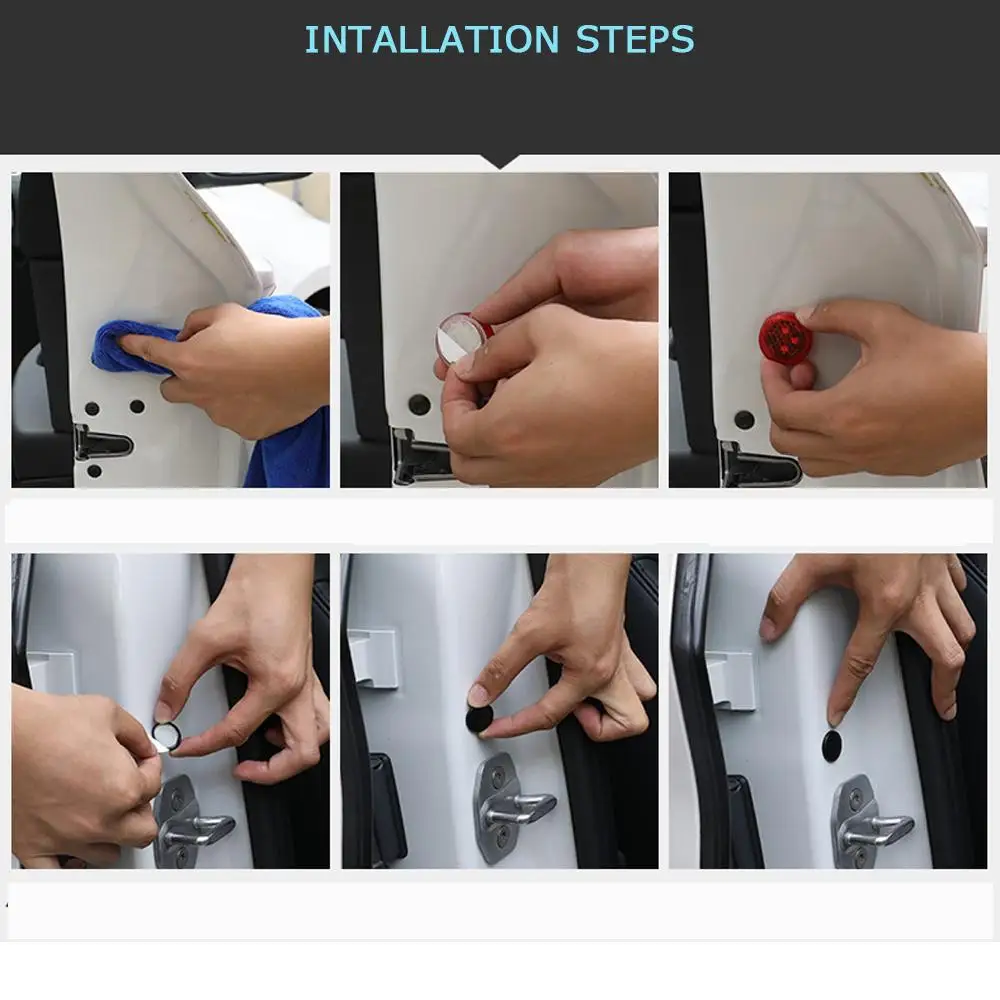 INTALLATION STEPS