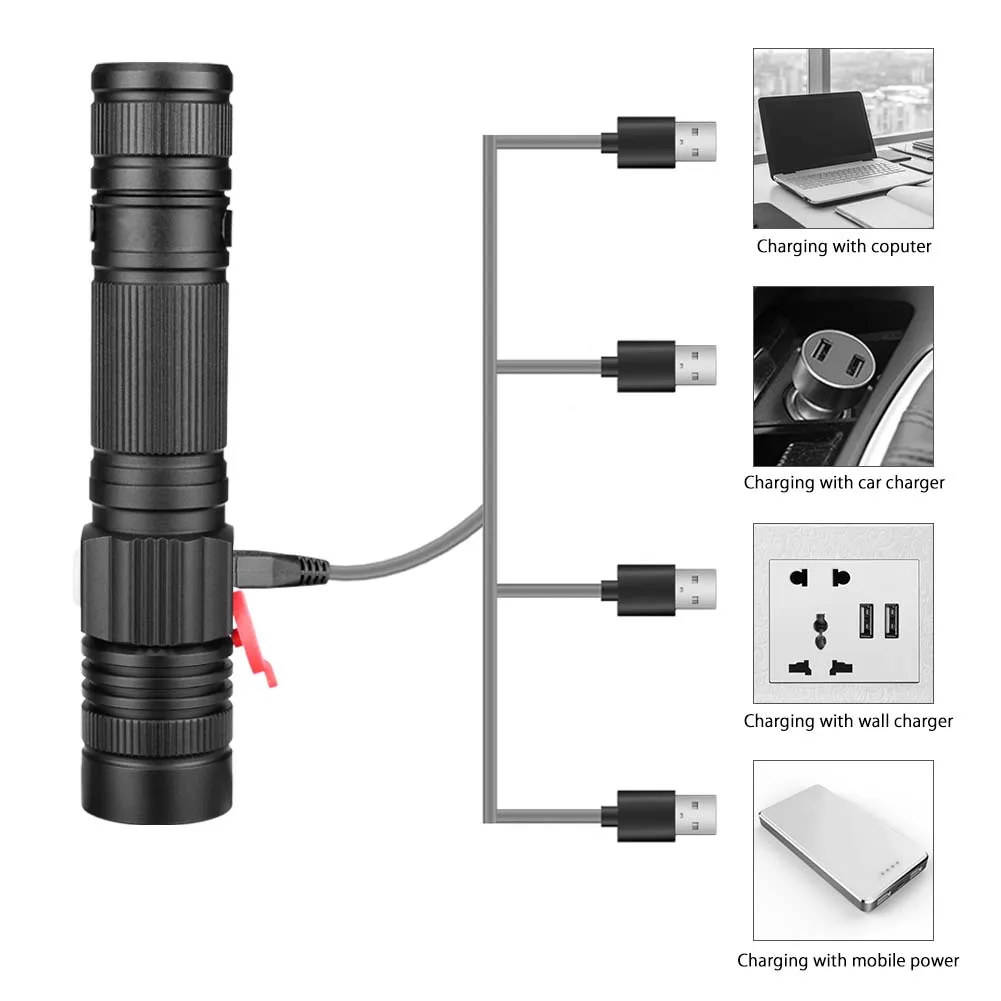 Charging with coputer

Charging with car charger

Charging with wall charger

Charging with mobile power