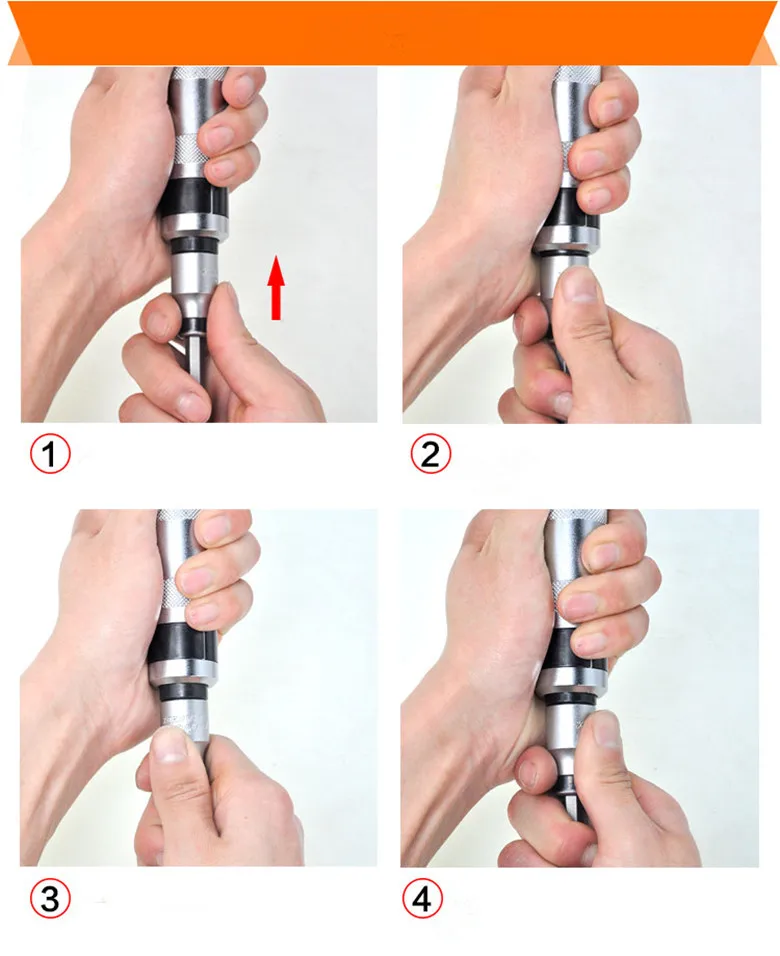 1

2

3

4