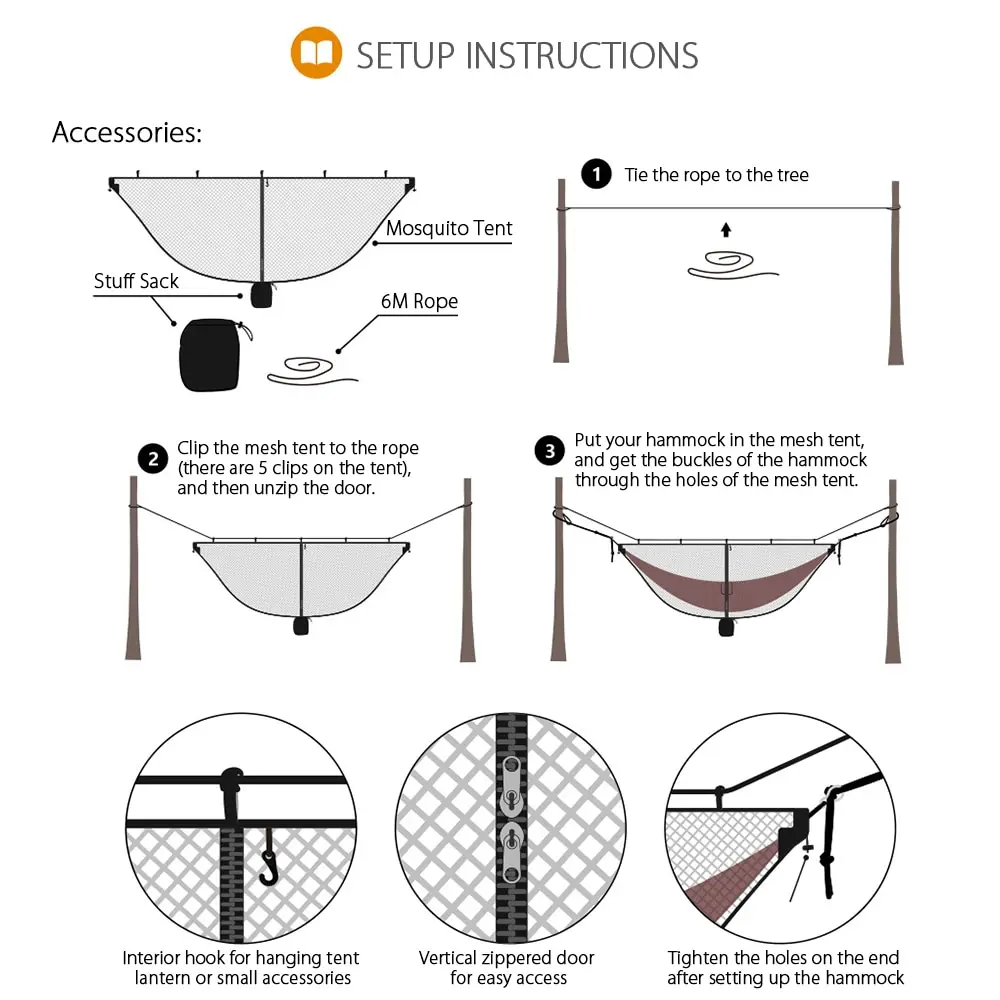 SETUP INSTRUCTIONS

Accessories:

Mosquito Tent

Stuff Sack

6M Rope

1 Tie the rope to the tree

2 Clip the mesh tent to the rope (there are 5 clips on the tent), and then unzip the door.

3 Put your hammock in the mesh tent, and get the buckles of the hammock through the holes of the mesh tent.

Interior hook for hanging tent lantern or small accessories

Vertical zippered door for easy access

Tighten the holes on the end after setting up the hammock