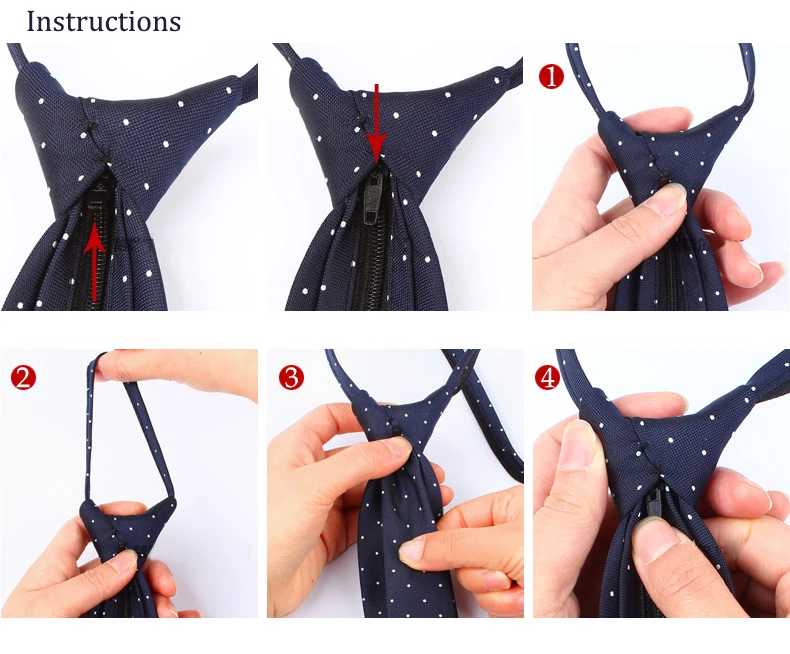 Instructions

1

2

3

4