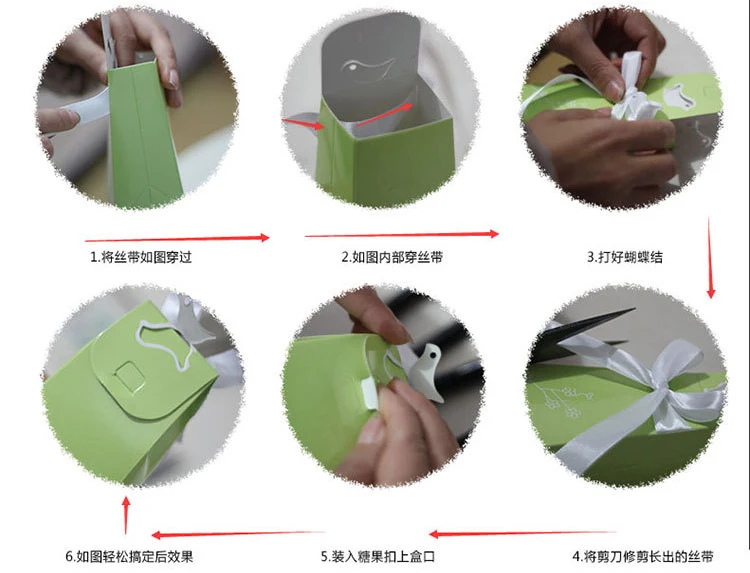 1.将丝带如图穿过

2.如图内部穿丝带

3.打好蝴蝶结

6.如图轻松搞定后效果

5.装入糖果扣上盒口

4.将剪刀修剪长出的丝带