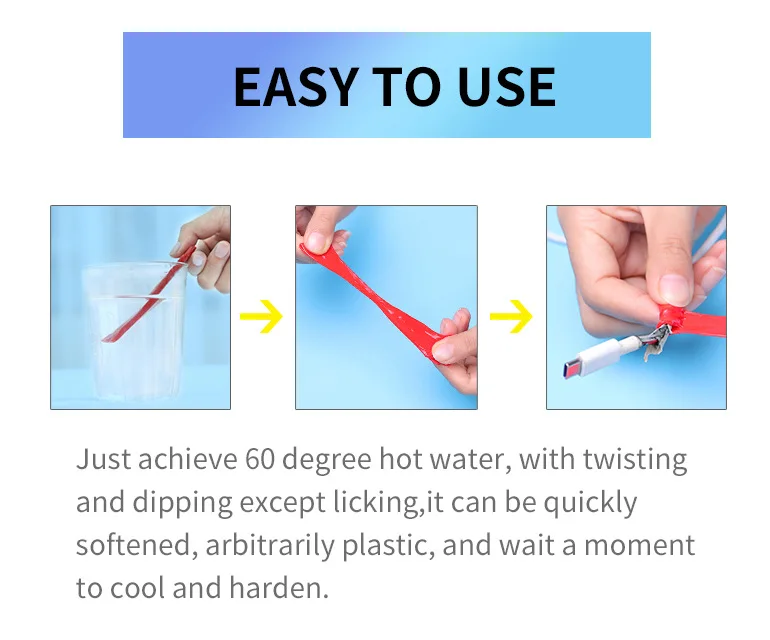 EASY TO USE

Just achieve 60 degree hot water, with twisting and dipping except licking,it can be quickly softened, arbitrarily plastic, and wait a moment to cool and harden.