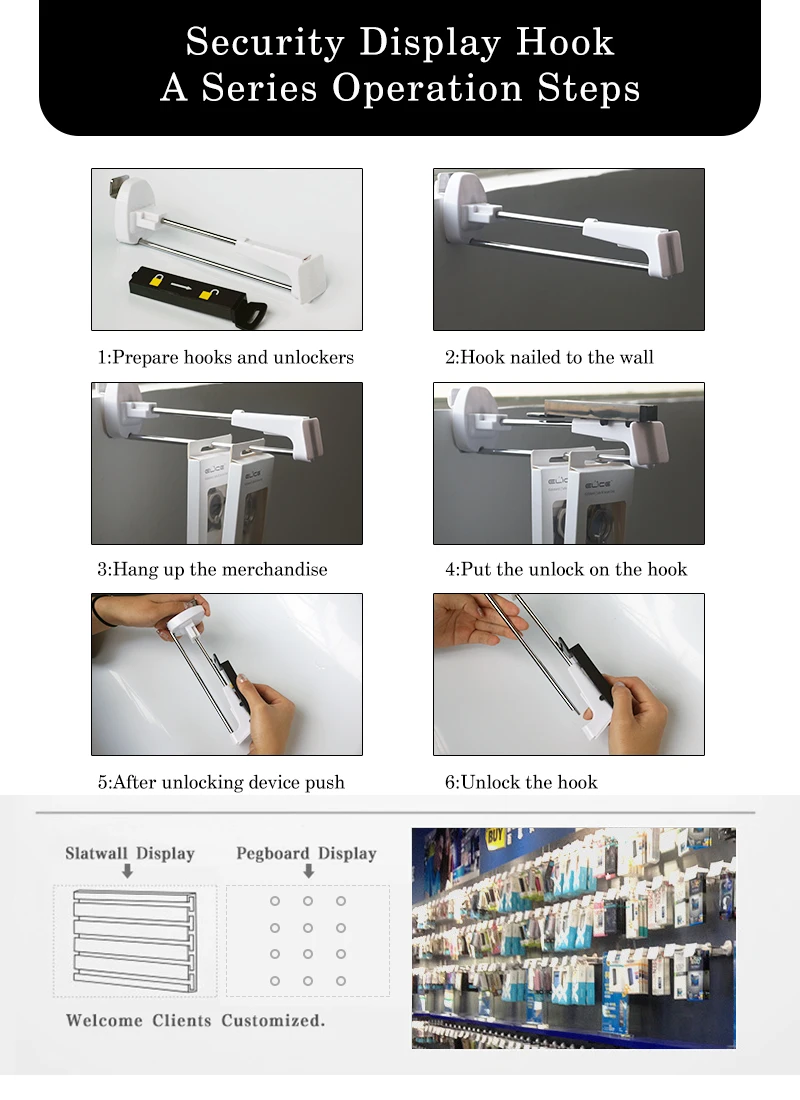 Security Display Hook
A Series Operation Steps

1:Prepare hooks and unlockers

2:Hook nailed to the wall

3:Hang up the merchandise

4:Put the unlock on the hook

5:After unlocking device push

6:Unlock the hook

Slatwall Display

Pegboard Display

Welcome Clients Customized.

BUY