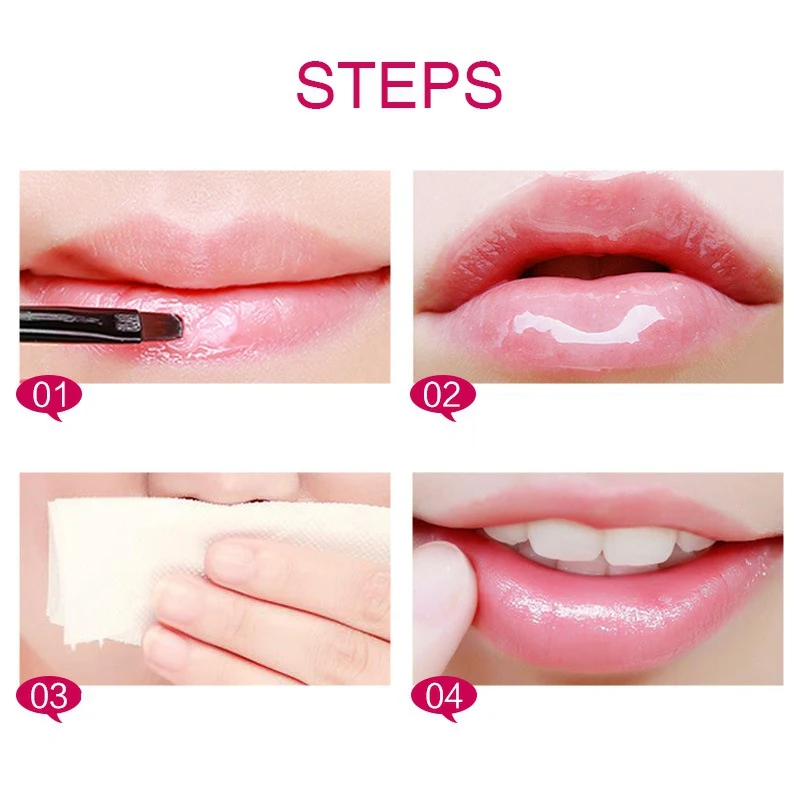 STEPS

01

02

03

04