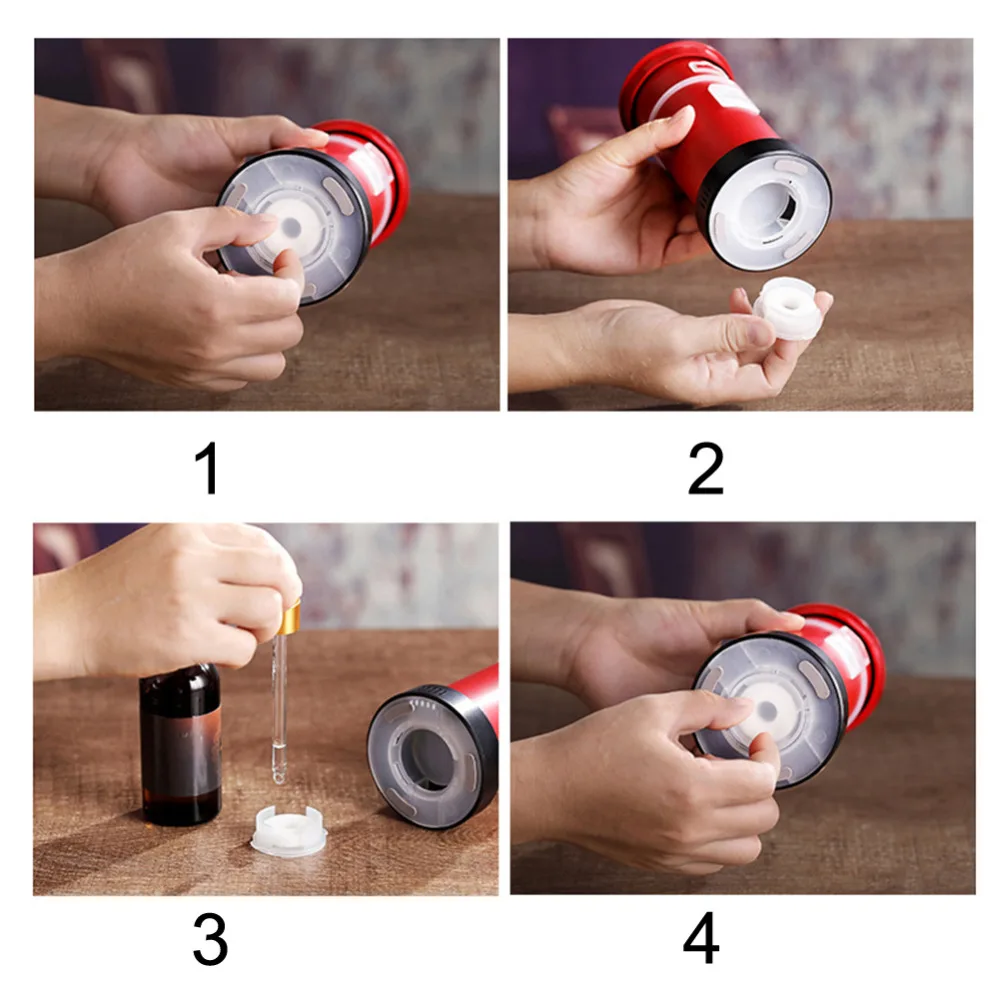 1

2

3

4