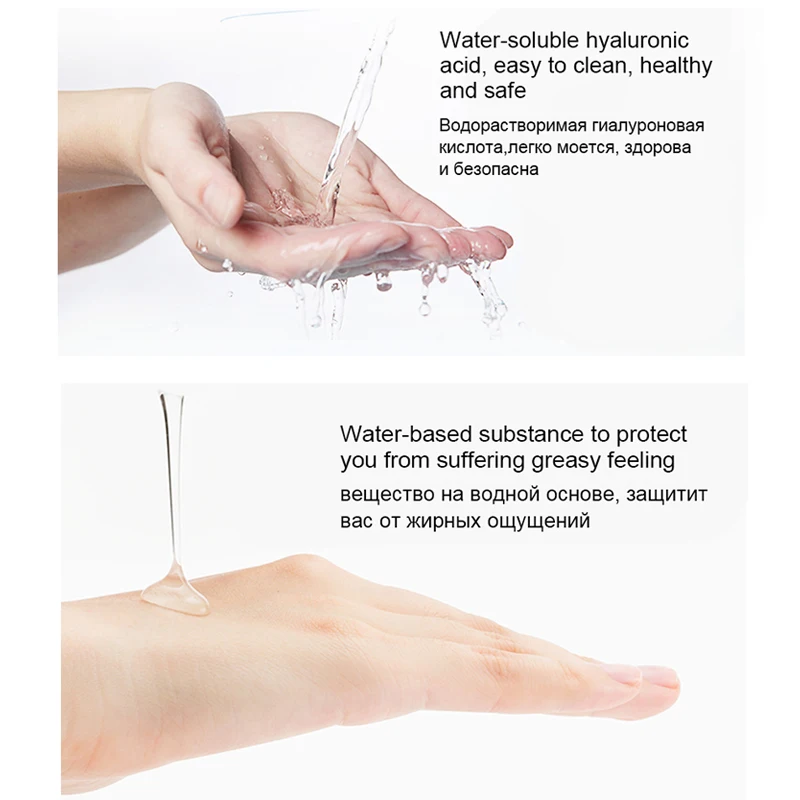 Water-soluble hyaluronic acid, easy to clean, healthy and safe

Водорастворимая гиалуроновая кислота,легко моется, здорова и безопасна

Water-based substance to protect you from suffering greasy feeling

вещество на водной основе, защитит вас от жирных ощущений