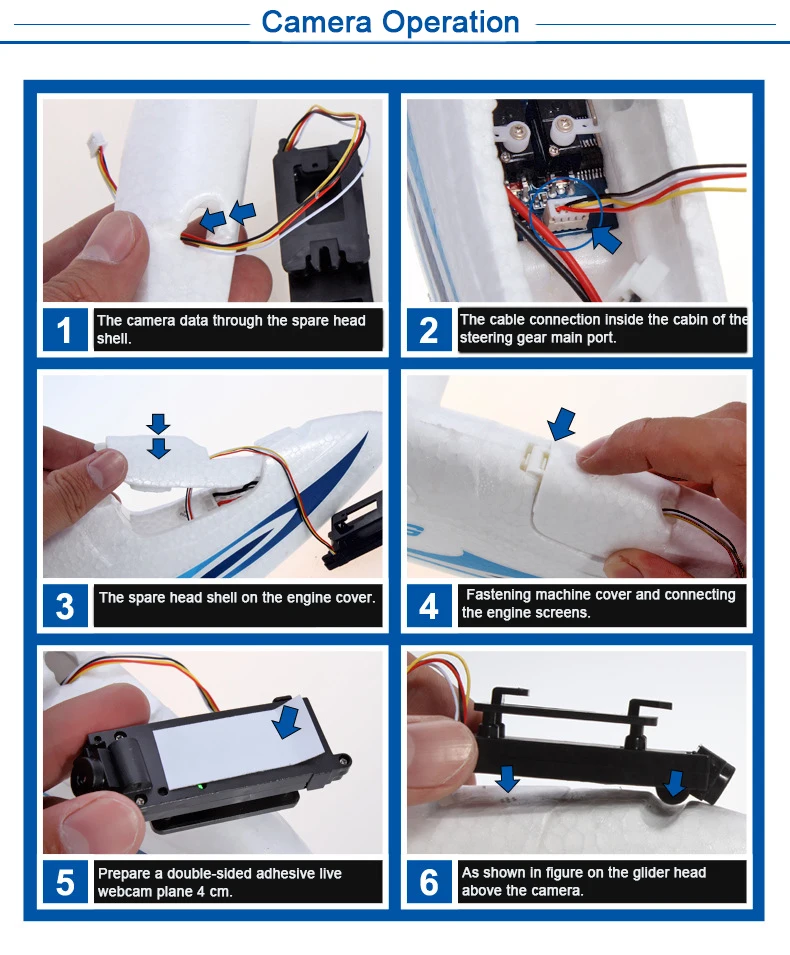 Camera Operation

1 The camera data through the spare head shell.

2 The cable connection inside the cabin of the steering gear main port.

3 The spare head shell on the engine cover.

4 Fastening machine cover and connecting the engine screens.

5 Prepare a double-sided adhesive live webcam plane 4 cm.

6 As shown in figure on the glider head above the camera.