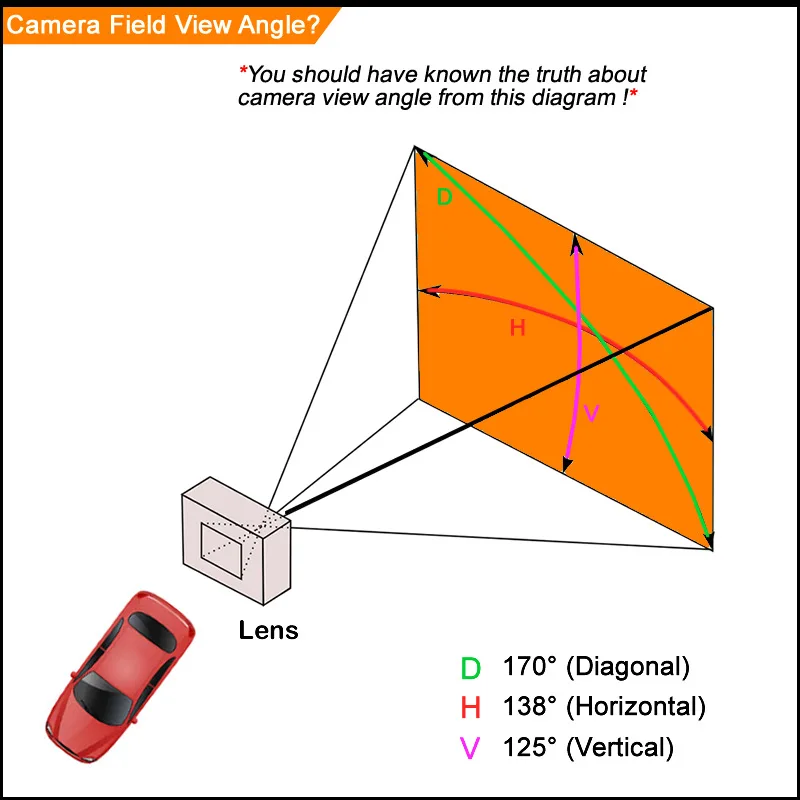 Camera Field View Angle?

*You should have known the truth about camera view angle from this diagram !*

D

H

V

Lens

D 170° (Diagonal)
H 138° (Horizontal)
V 125° (Vertical)