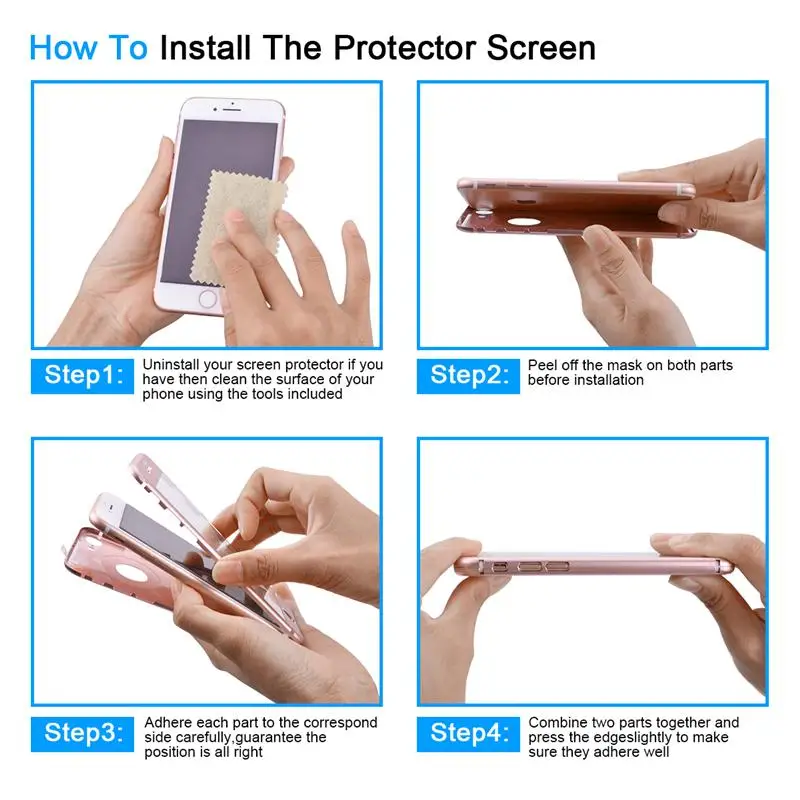 How To Install The Protector Screen

Step1: Uninstall your screen protector if you have then clean the surface of your phone using the tools included

Step2: Peel off the mask on both parts before installation

Step3: Adhere each part to the correspond side carefully,guarantee the position is all right

Step4: Combine two parts together and press the edgeslightly to make sure they adhere well