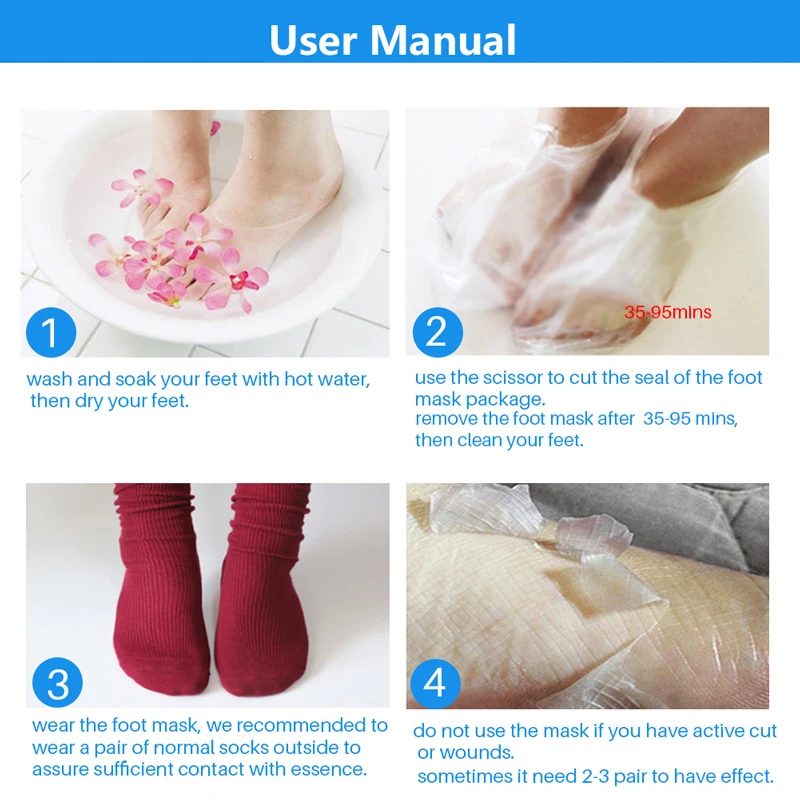 User Manual

1

wash and soak your feet with hot water, then dry your feet.

35-95mins

2

use the scissor to cut the seal of the foot mask package.
remove the foot mask after 35-95 mins, then clean your feet.

3

wear the foot mask, we recommended to wear a pair of normal socks outside to assure sufficient contact with essence.

4

do not use the mask if you have active cut or wounds.
sometimes it need 2-3 pair to have effect.