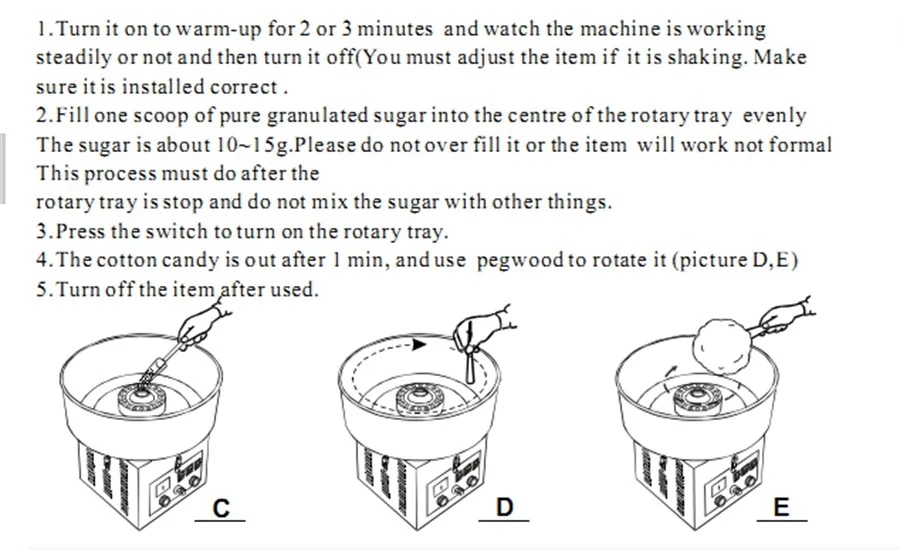 1.Turn it on to warm-up for 2 or 3 minutes and watch the machine is working steadily or not and then turn it off(You must adjust the item if it is shaking. Make sure it is installed correct .

2.Fill one scoop of pure granulated sugar into the centre of the rotary tray evenly The sugar is about 10~15g.Please do not over fill it or the item will work not formal This process must do after the rotary tray is stop and do not mix the sugar with other things.

3.Press the switch to turn on the rotary tray.

4.The cotton candy is out after 1 min, and use pegwood to rotate it (picture D,E)

5.Turn off the item after used.

C

D

E