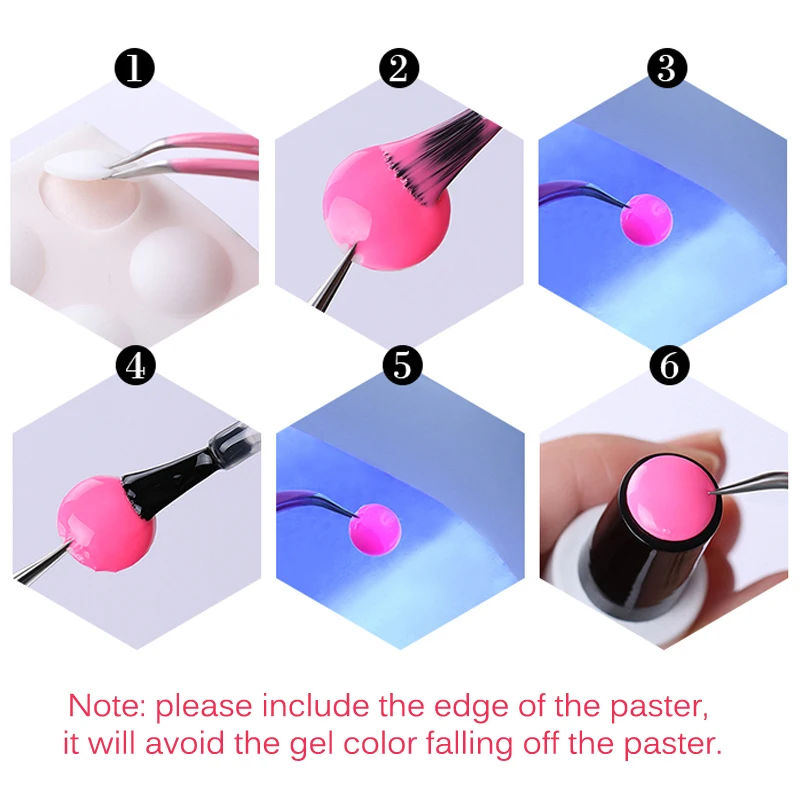 1
2
3
4
5
6

Note: please include the edge of the paster, it will avoid the gel color falling off the paster.