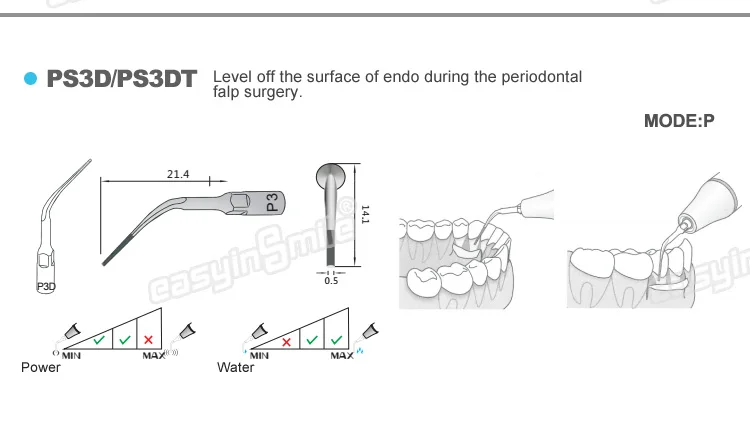 PS3D/PS3DT Level off the surface of endo during the periodontal falp surgery.

MODE:P

21.4

P3

14.1

0.5

P3D

easyinSmile®

MIN MAX

Power

MIN MAX

Water