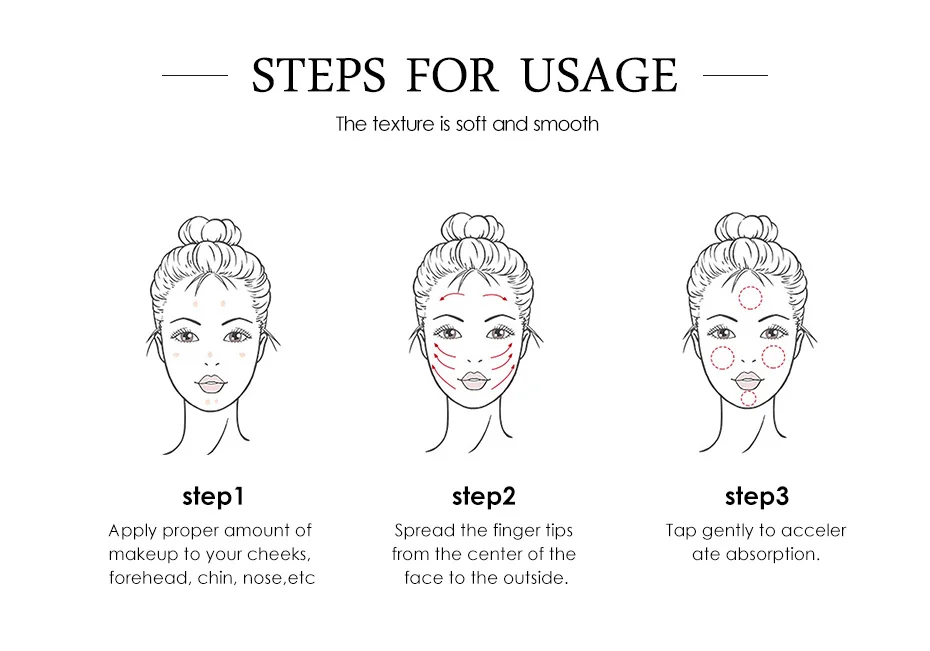 STEPS FOR USAGE

The texture is soft and smooth

step1

Apply proper amount of makeup to your cheeks, forehead, chin, nose,etc

step2

Spread the finger tips from the center of the face to the outside.

step3

Tap gently to acceler ate absorption.