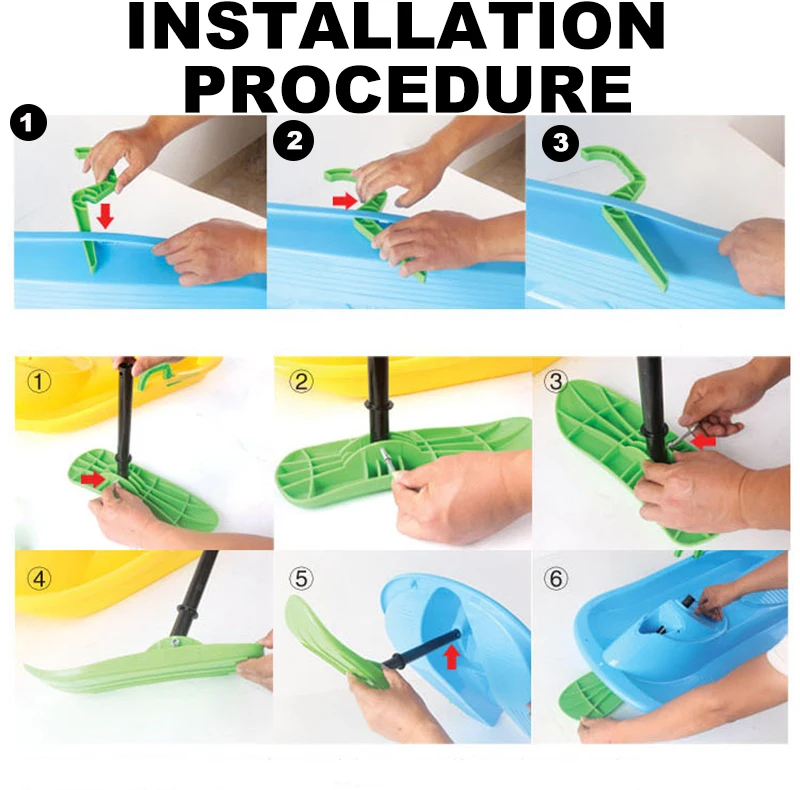 INSTALLATION PROCEDURE

1

2

3

①

②

③

④

⑤

⑥