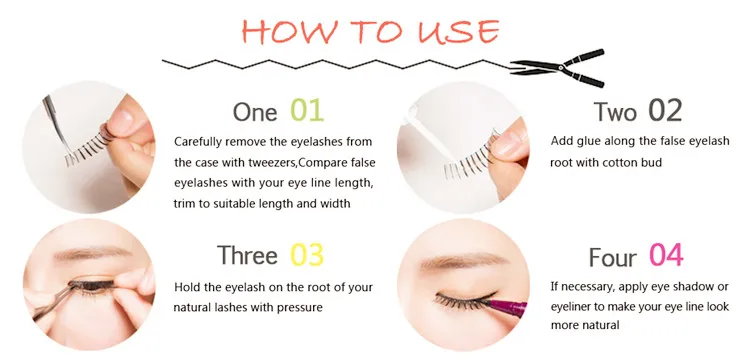 HOW TO USE

One 01

Carefully remove the eyelashes from the case with tweezers,Compare false eyelashes with your eye line length, trim to suitable length and width

Two 02

Add glue along the false eyelash root with cotton bud

Three 03

Hold the eyelash on the root of your natural lashes with pressure

Four 04

If necessary, apply eye shadow or eyeliner to make your eye line look more natural